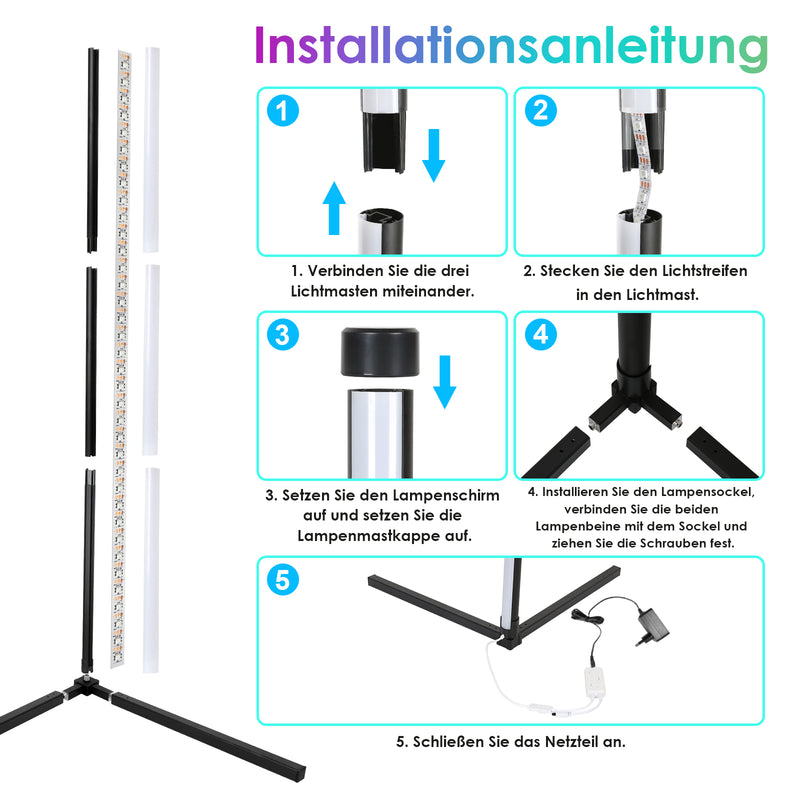 Installationsanleitung

1

1. Verbinden Sie die drei Lichtmasten miteinander.

2

2. Stecken Sie den Lichtstreifen in den Lichtmast.

3

3. Setzen Sie den Lampenschirm auf und setzen Sie die Lampenmastkappe auf.

4

4. Installieren Sie den Lampensockel, verbinden Sie die beiden Lampenbeine mit dem Sockel und ziehen Sie die Schrauben fest.

5

5. Schließen Sie das Netzteil an.