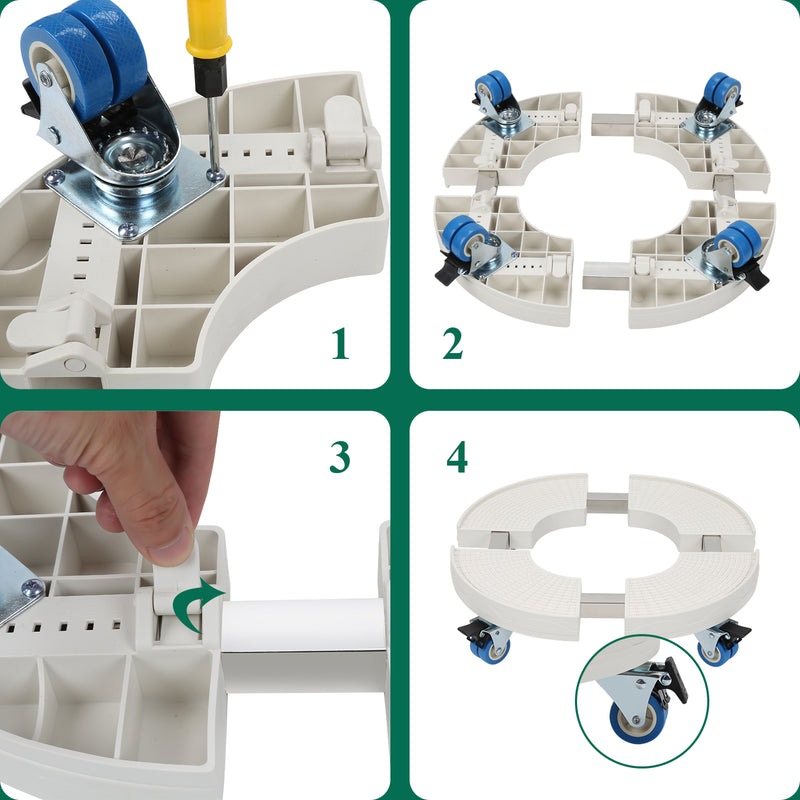 1

2

3

4