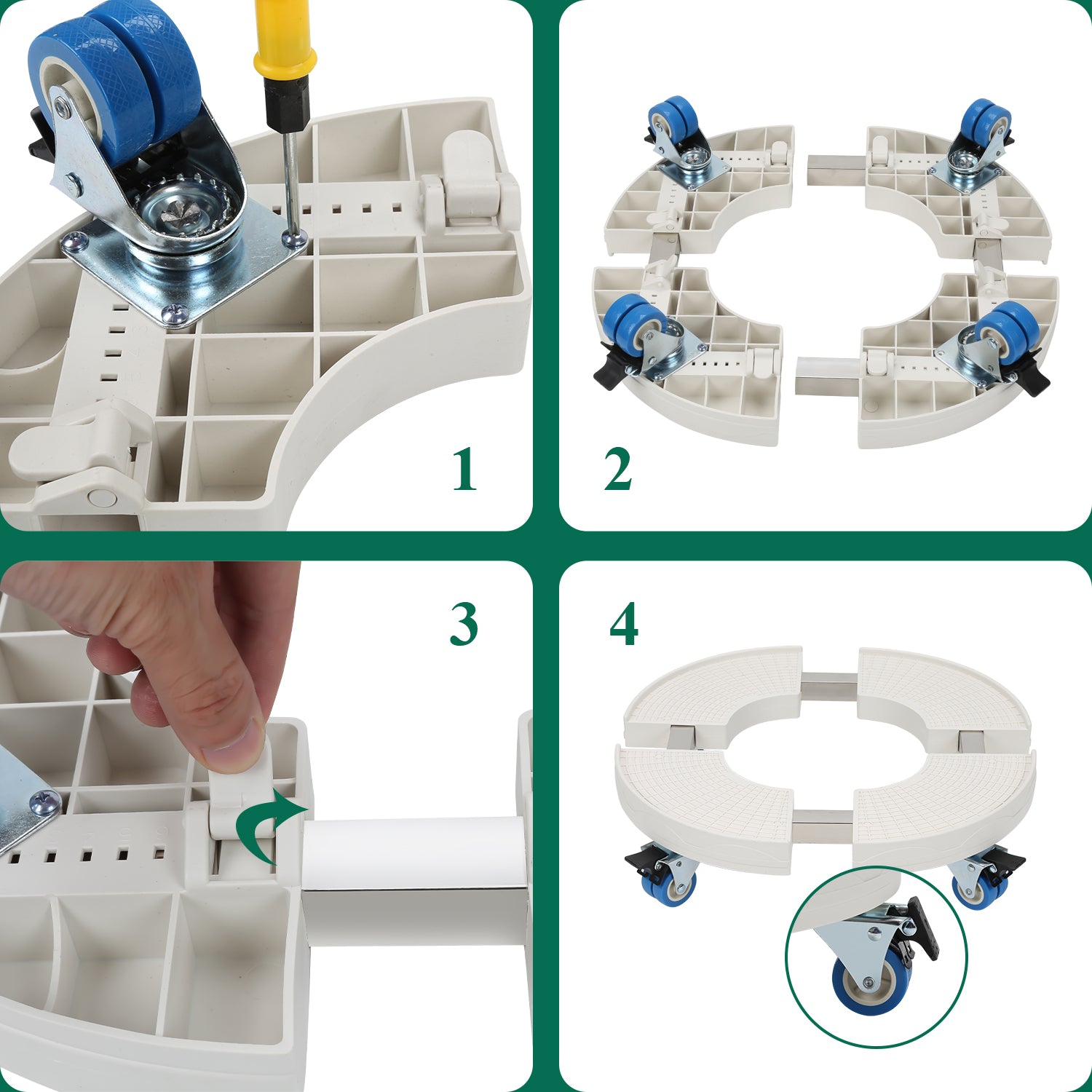 1

2

3

4