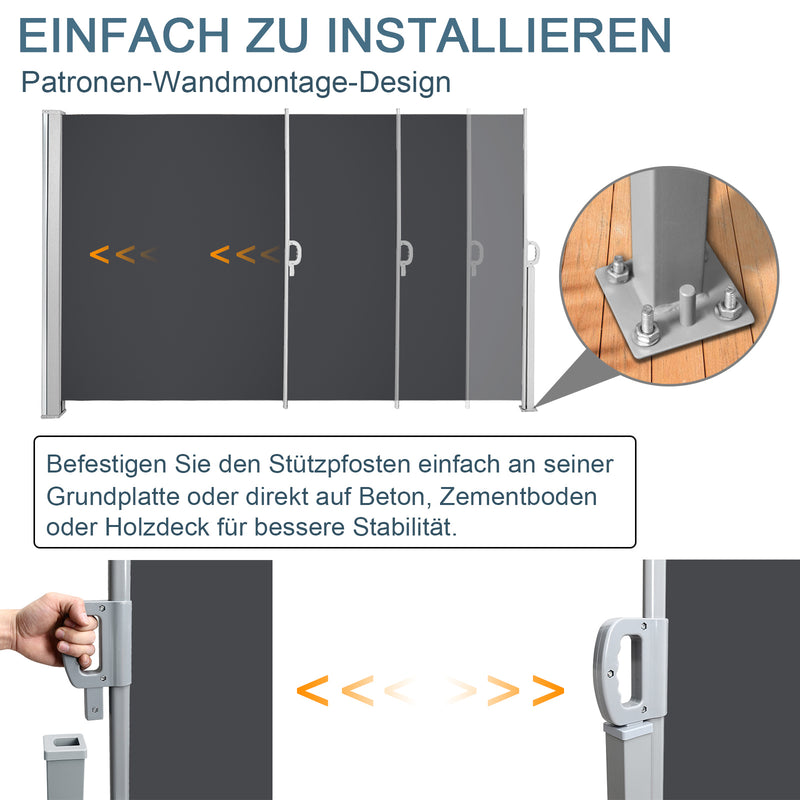 EINFACH ZU INSTALLIEREN

Patronen-Wandmontage-Design

Befestigen Sie den Stützpfosten einfach an seiner Grundplatte oder direkt auf Beton, Zementboden oder Holzdeck für bessere Stabilität.