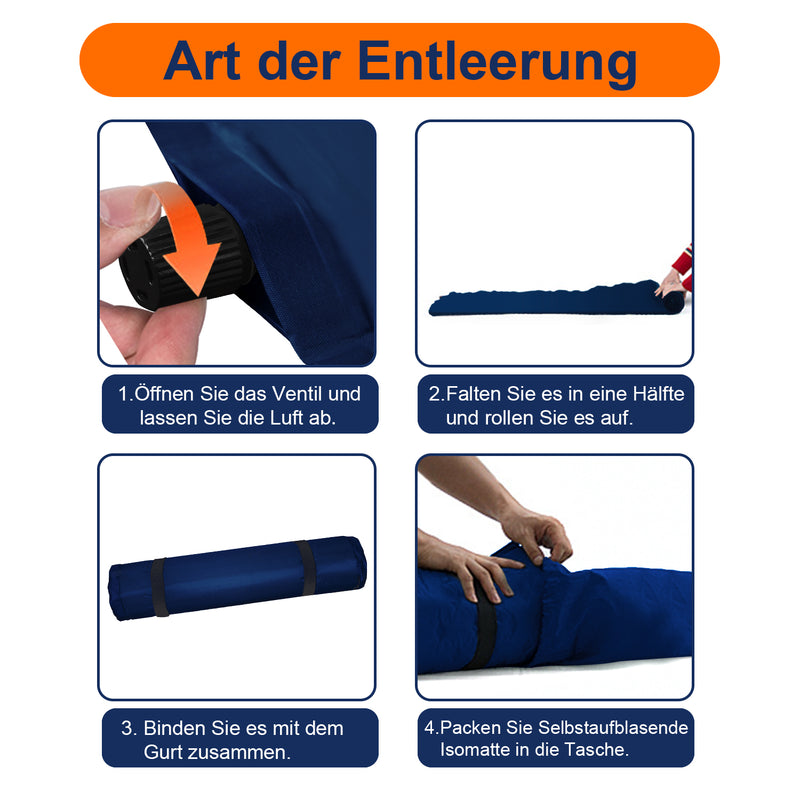 Art der Entleerung

1.Öffnen Sie das Ventil und lassen Sie die Luft ab.

2.Falten Sie es in eine Hälfte und rollen Sie es auf.

3. Binden Sie es mit dem Gurt zusammen.

4.Packen Sie Selbstaufblasende Isomatte in die Tasche.