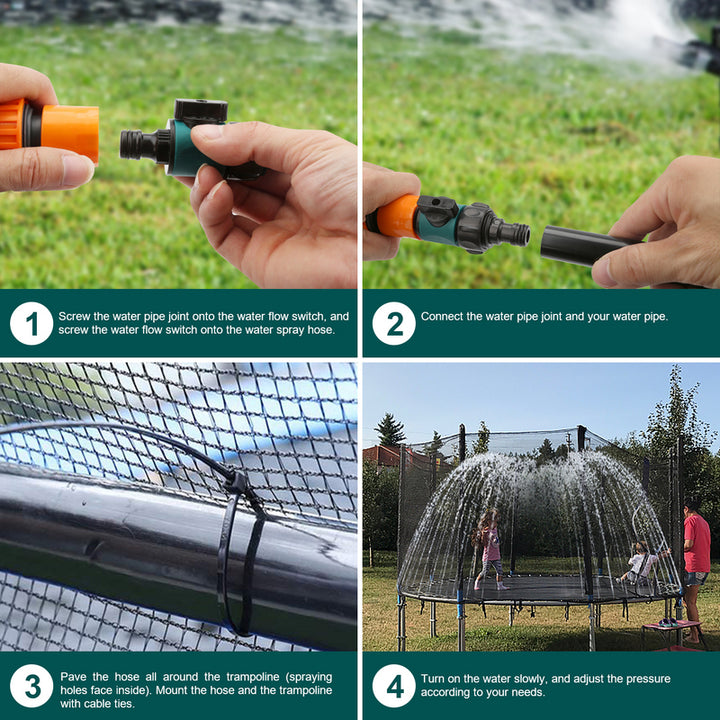 1 Screw the water pipe joint onto the water flow switch, and screw the water flow switch onto the water spray hose.

2 Connect the water pipe joint and your water pipe.

3 Pave the hose all around the trampoline (spraying holes face inside). Mount the hose and the trampoline with cable ties.

4 Turn on the water slowly, and adjust the pressure according to your needs.