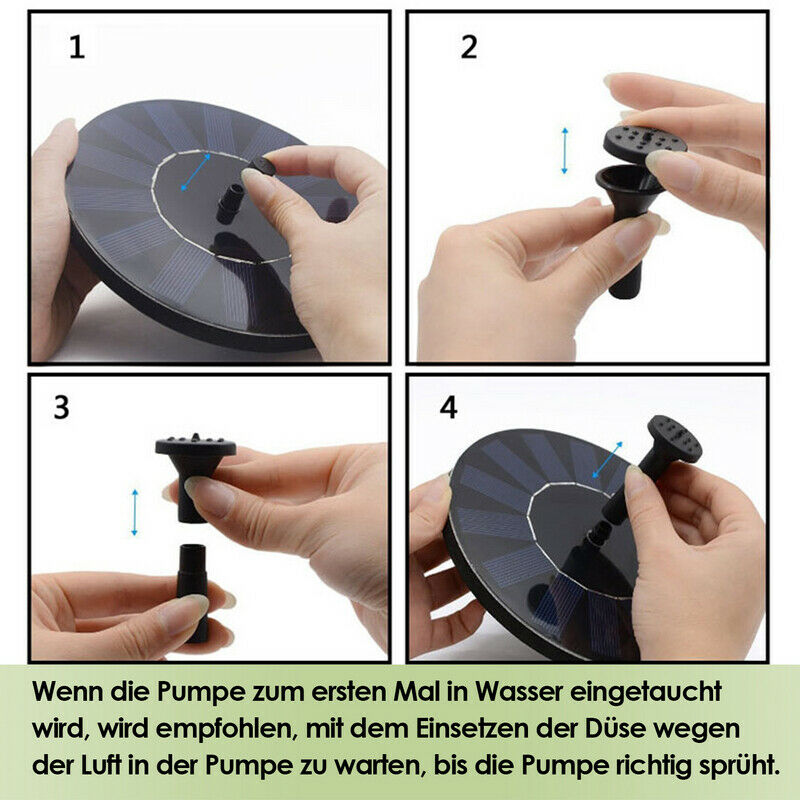 1

2

3

4

Wenn die Pumpe zum ersten Mal in Wasser eingetaucht wird, wird empfohlen, mit dem Einsetzen der Düse wegen der Luft in der Pumpe zu warten, bis die Pumpe richtig sprüht.