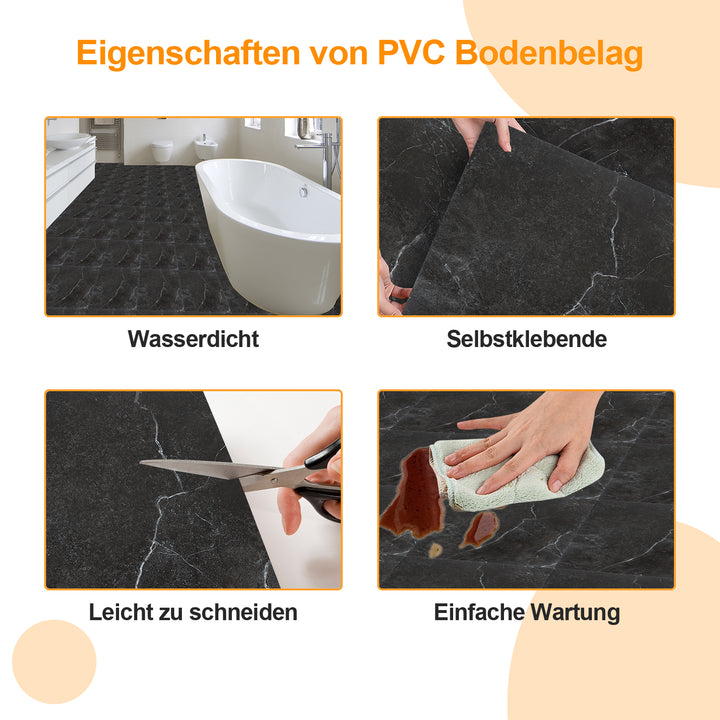 Eigenschaften von PVC Bodenbelag

Wasserdicht

Selbstklebende

Leicht zu schneiden

Einfache Wartung