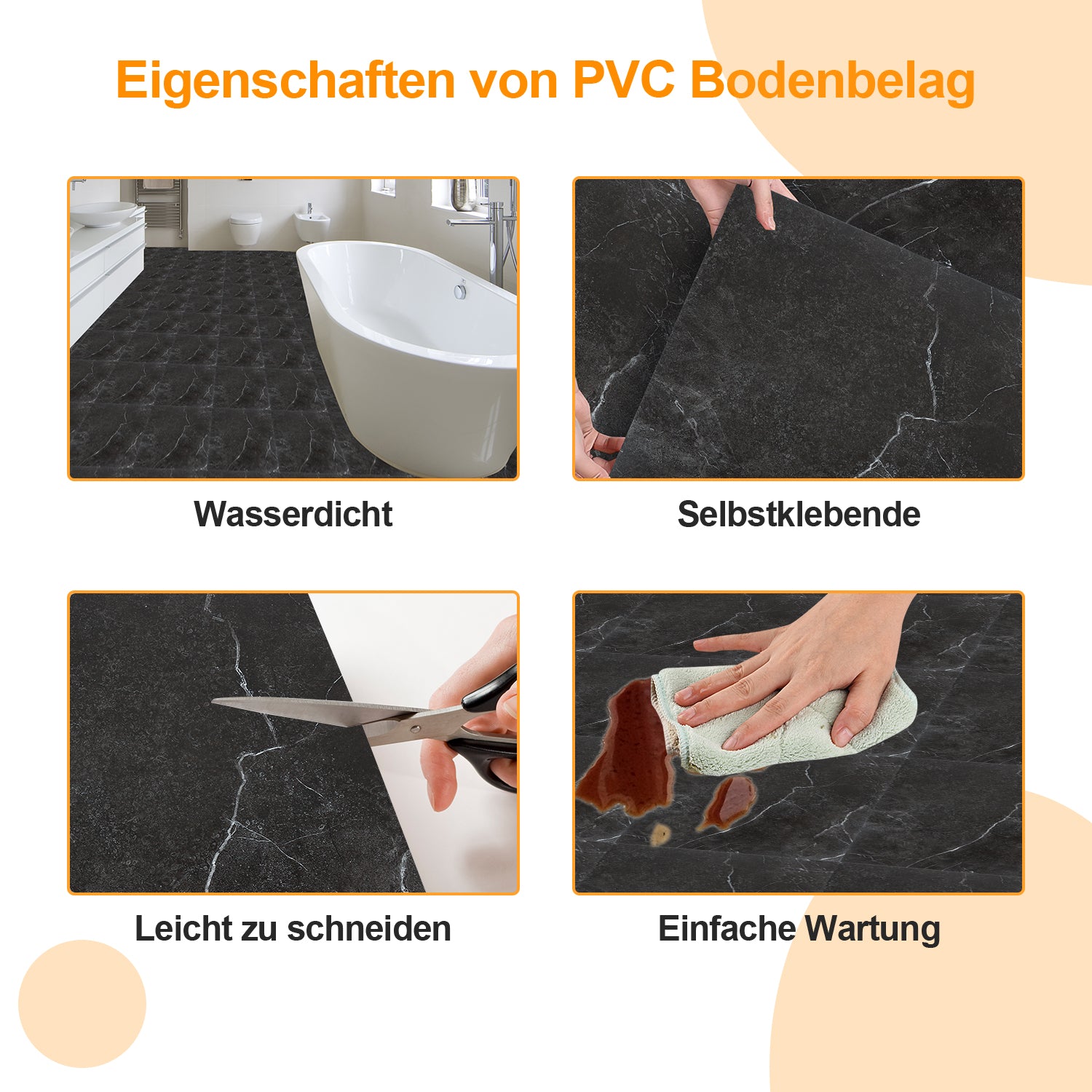 Eigenschaften von PVC Bodenbelag

Wasserdicht

Selbstklebende

Leicht zu schneiden

Einfache Wartung