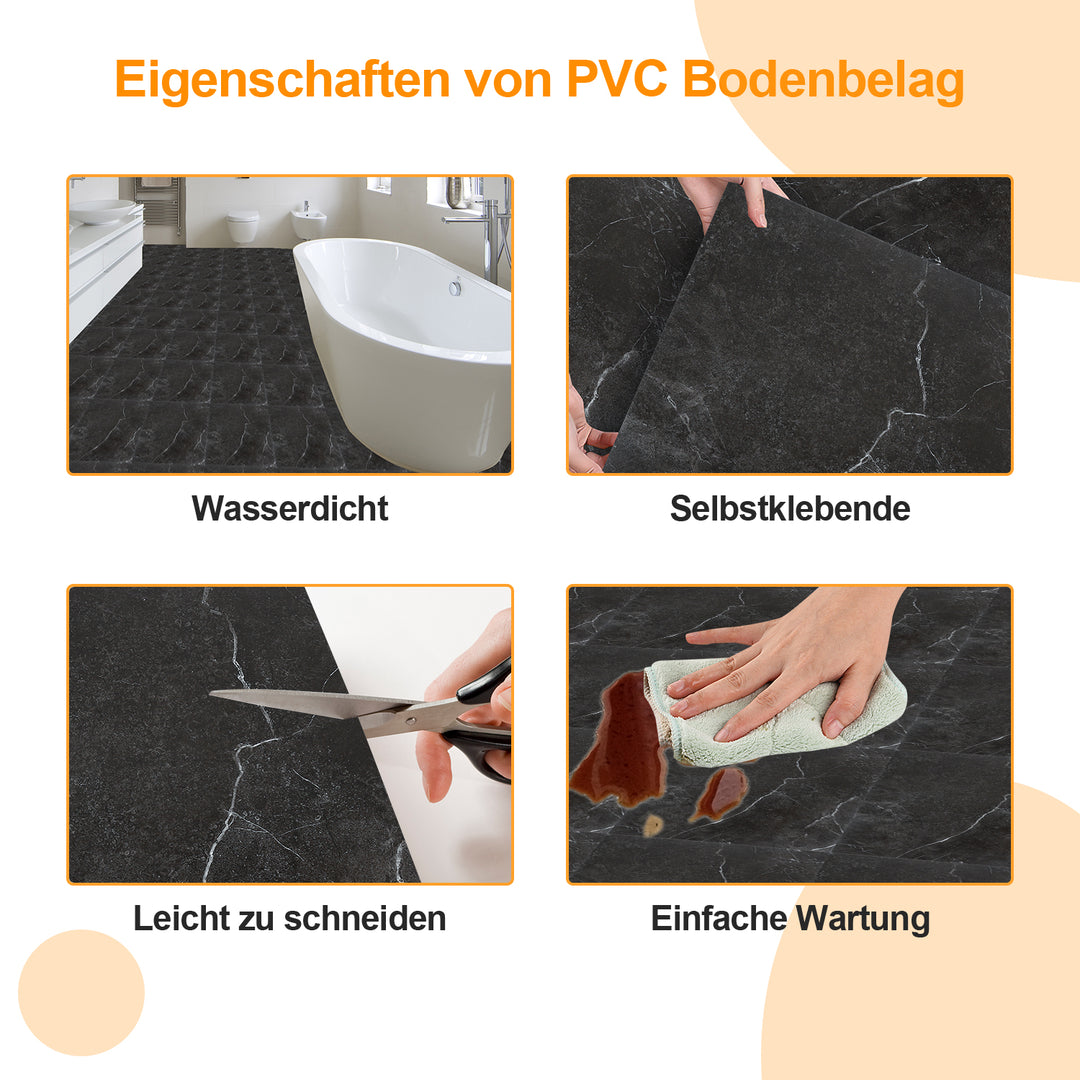 Eigenschaften von PVC Bodenbelag

Wasserdicht

Selbstklebende

Leicht zu schneiden

Einfache Wartung