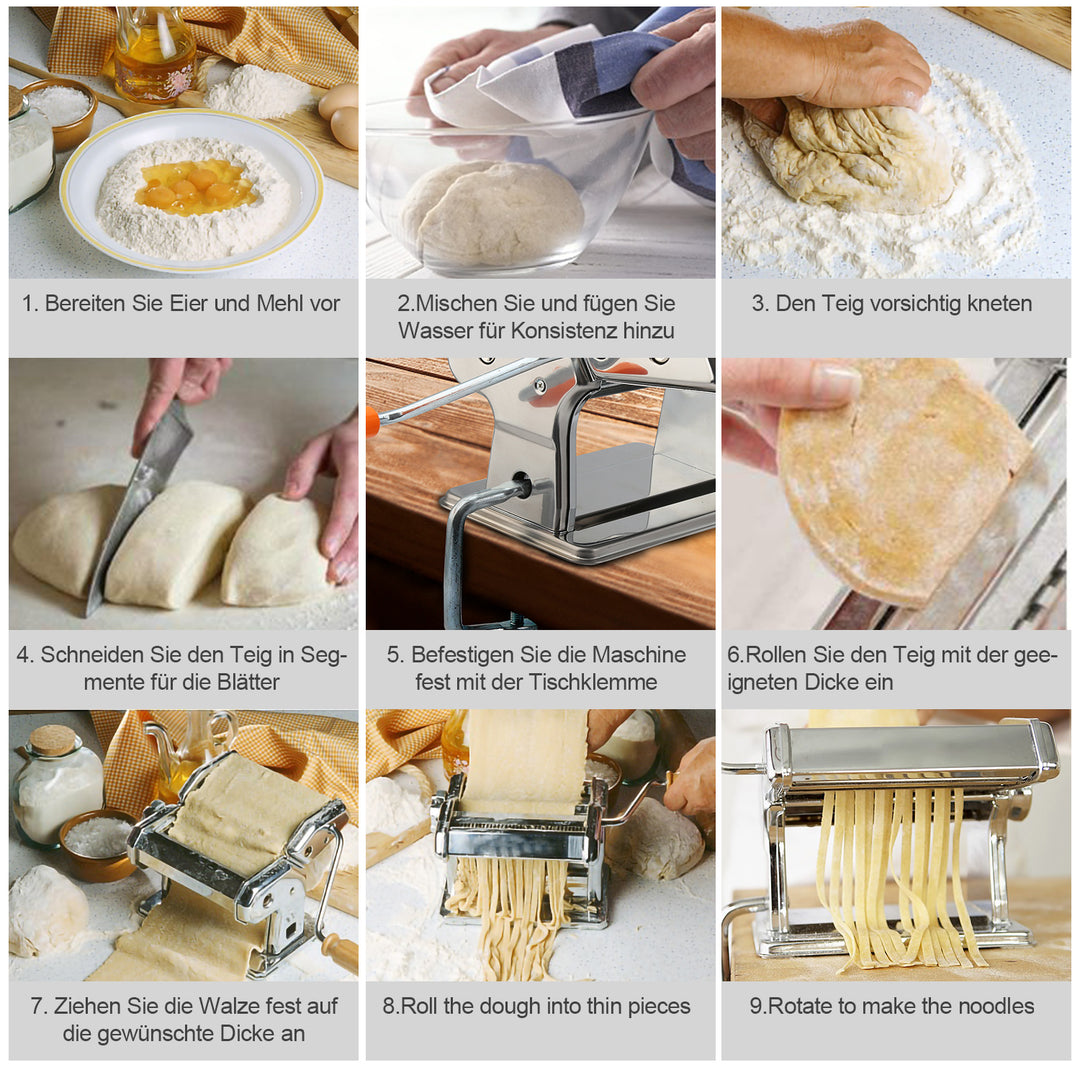 1. Bereiten Sie Eier und Mehl vor

2.Mischen Sie und fügen Sie Wasser für Konsistenz hinzu

3. Den Teig vorsichtig kneten

4. Schneiden Sie den Teig in Segmente für die Blätter

5. Befestigen Sie die Maschine fest mit der Tischklemme

6.Rollen Sie den Teig mit der geeigneten Dicke ein

7. Ziehen Sie die Walze fest auf die gewünschte Dicke an

8.Roll the dough into thin pieces

9.Rotate to make the noodles