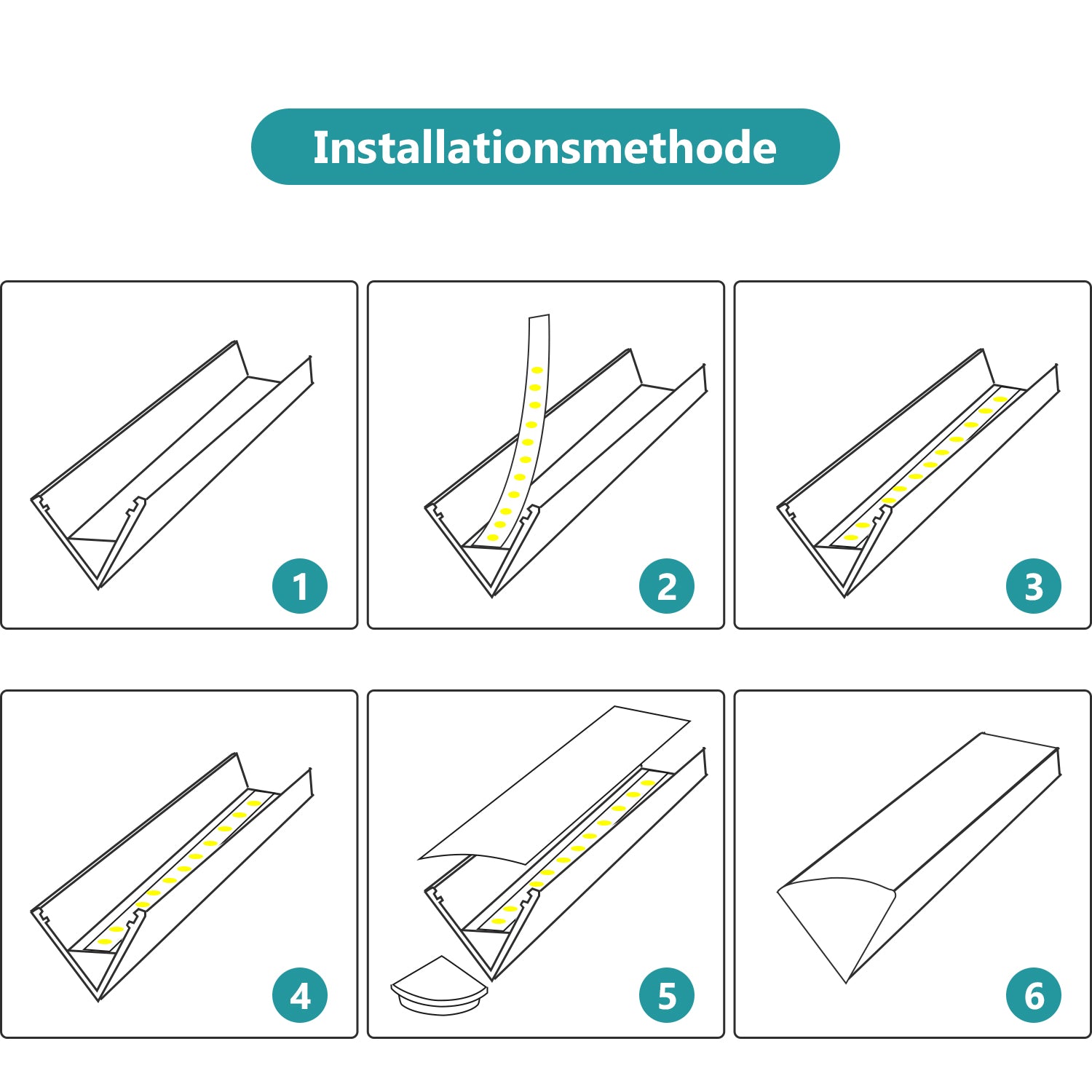 Installationsmethode

1

2

3

4

5

6