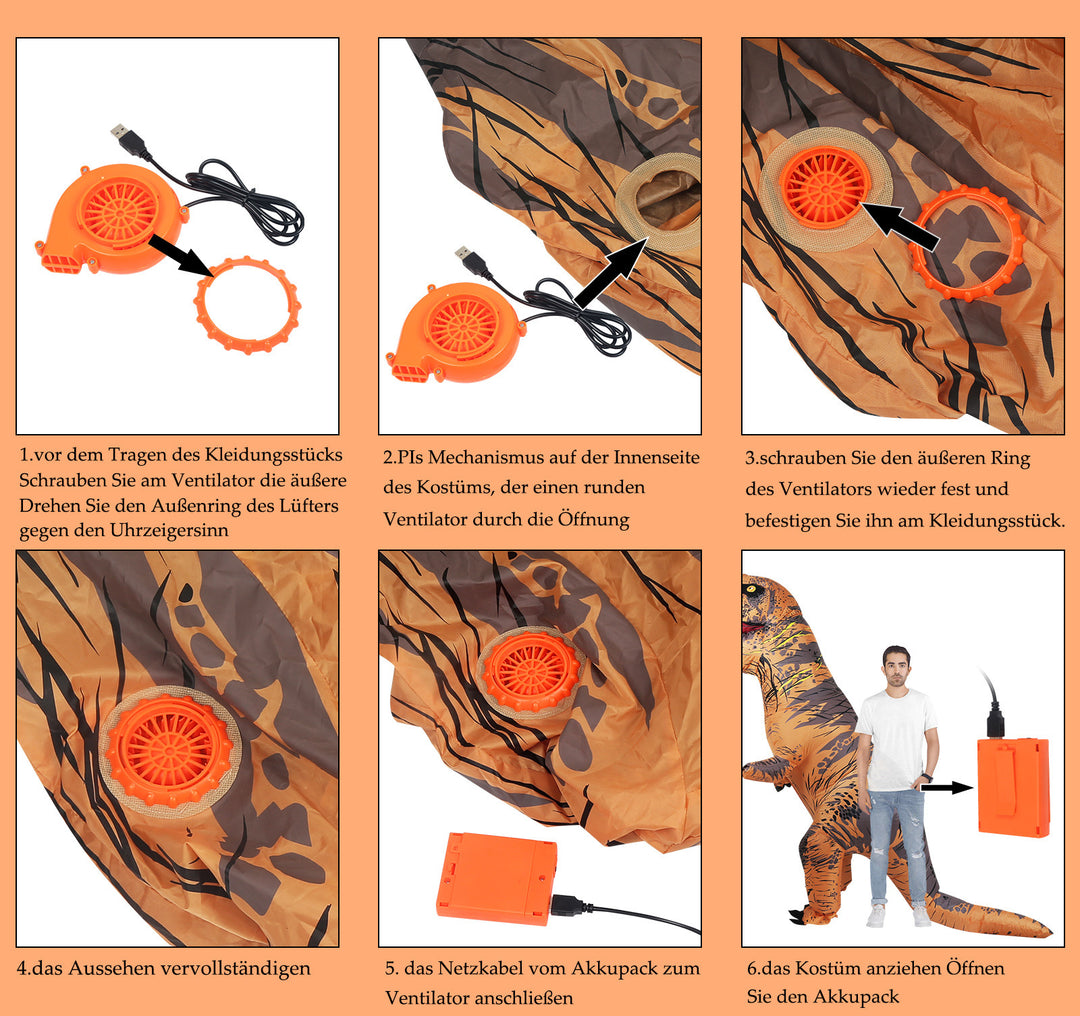 1.vor dem Tragen des Kleidungsstücks Schrauben Sie am Ventilator die äußere Drehen Sie den Außenring des Lüfters gegen den Uhrzeigersinn

2.PIs Mechanismus auf der Innenseite des Kostüms, der einen runden Ventilator durch die Öffnung

3.schrauben Sie den äußeren Ring des Ventilators wieder fest und befestigen Sie ihn am Kleidungsstück.

4.das Aussehen vervollständigen

5. das Netzkabel vom Akkupack zum Ventilator anschließen

6.das Kostüm anziehen Öffnen Sie den Akkupack