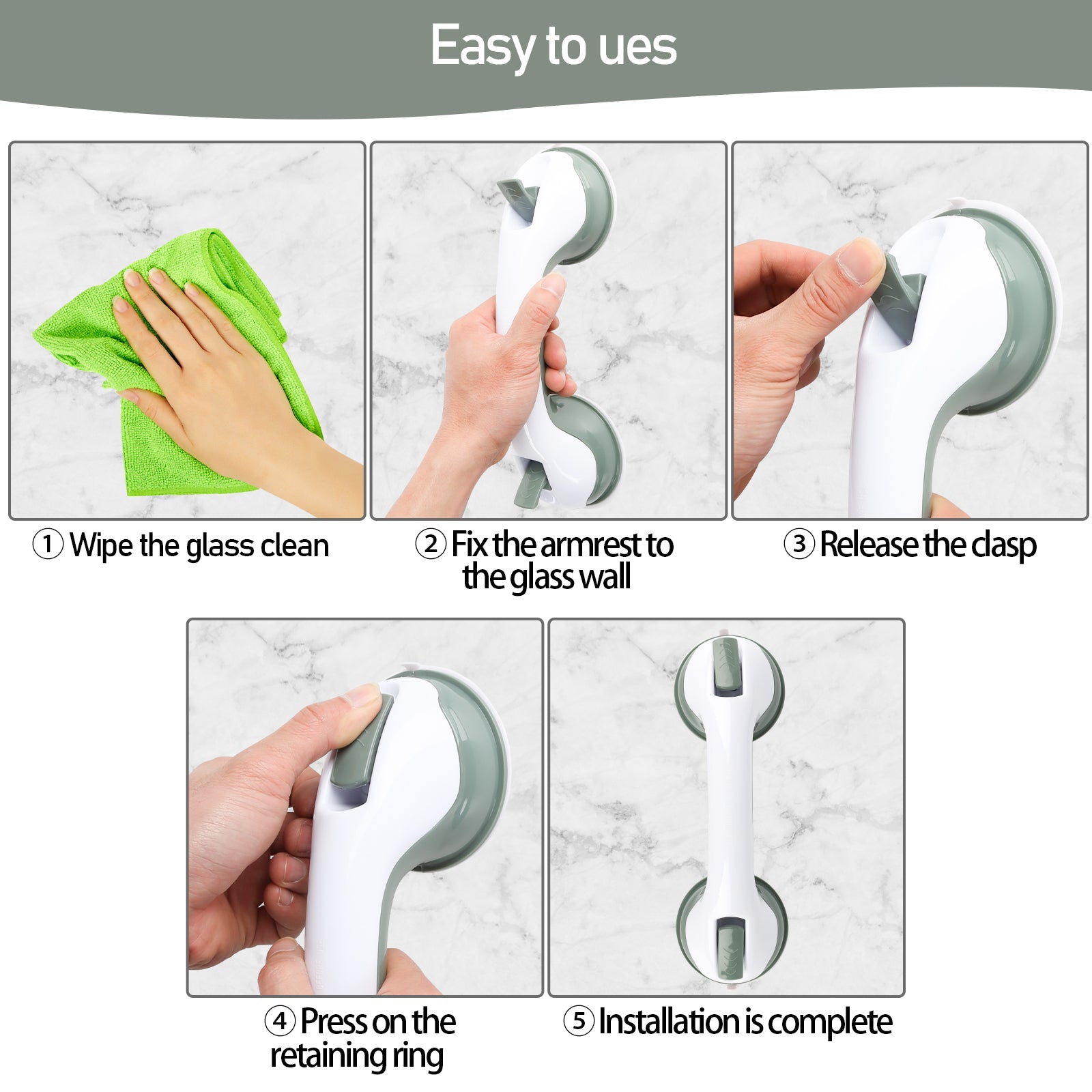 Easy to ues

① Wipe the glass clean

② Fix the armrest to the glass wall

③ Release the clasp

④ Press on the retaining ring

⑤ Installation is complete