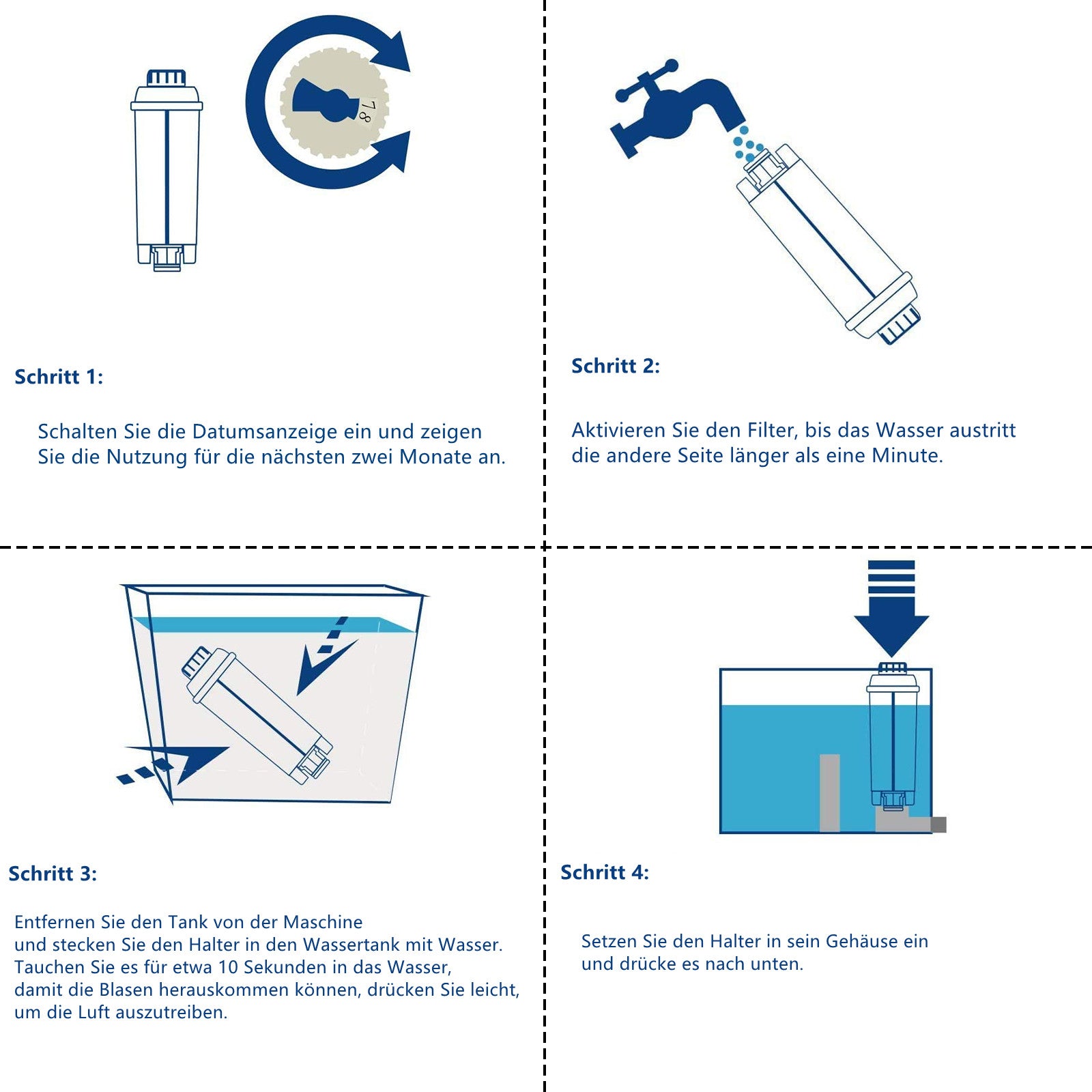 7 8

Schritt 1:

Schalten Sie die Datumsanzeige ein und zeigen Sie die Nutzung für die nächsten zwei Monate an.

Schritt 2:

Aktivieren Sie den Filter, bis das Wasser austritt die andere Seite länger als eine Minute.

Schritt 3:

Entfernen Sie den Tank von der Maschine
und stecken Sie den Halter in den Wassertank mit Wasser.
Tauchen Sie es für etwa 10 Sekunden in das Wasser,
damit die Blasen herauskommen können, drücken Sie leicht,
um die Luft auszutreiben.

Schritt 4:

Setzen Sie den Halter in sein Gehäuse ein
und drücke es nach unten.