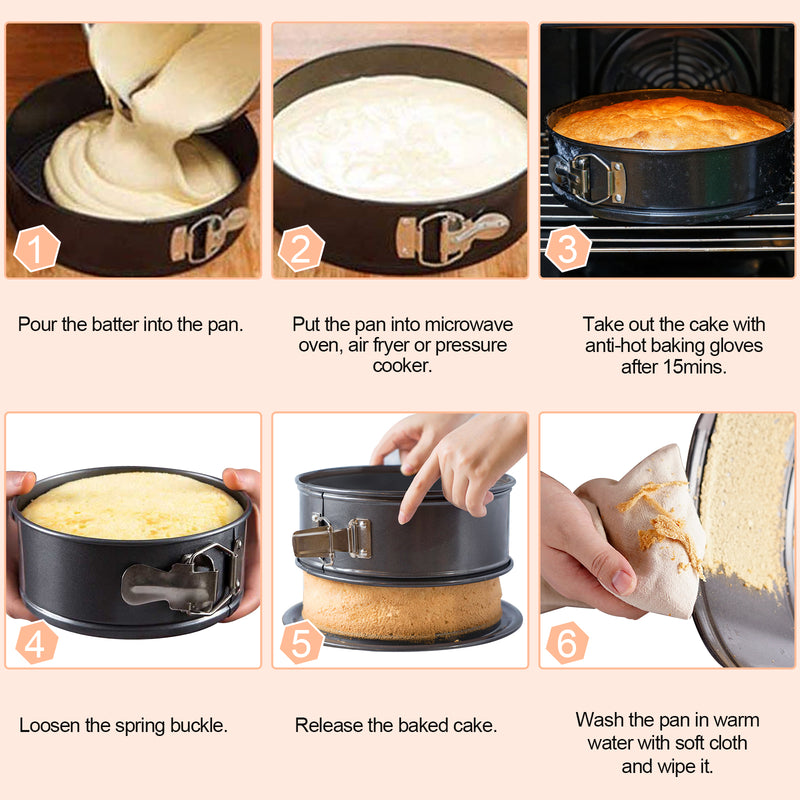 1

Pour the batter into the pan.

2

Put the pan into microwave oven, air fryer or pressure cooker.

3

Take out the cake with anti-hot baking gloves after 15mins.

4

Loosen the spring buckle.

5

Release the baked cake.

6

Wash the pan in warm water with soft cloth and wipe it.