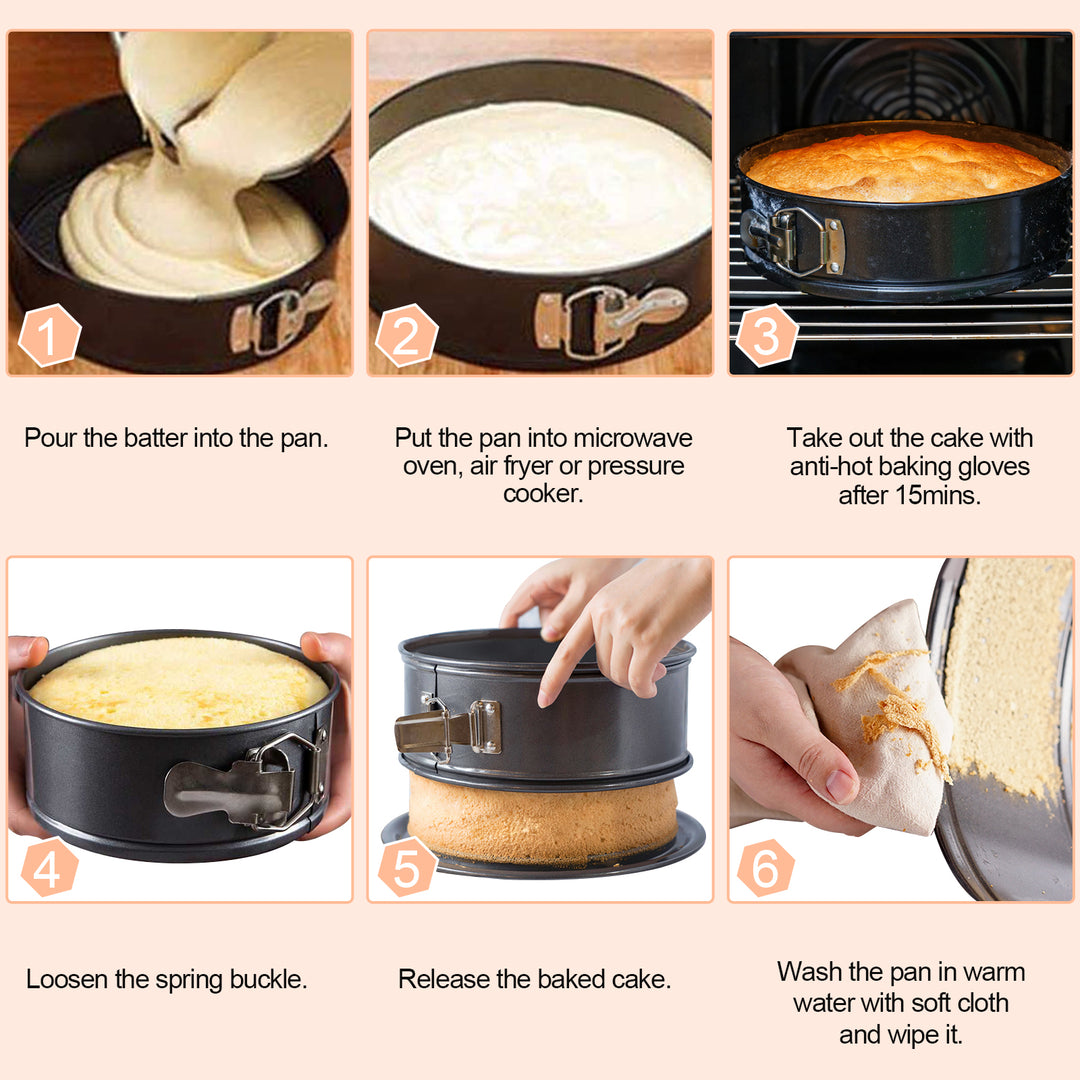 1

Pour the batter into the pan.

2

Put the pan into microwave oven, air fryer or pressure cooker.

3

Take out the cake with anti-hot baking gloves after 15mins.

4

Loosen the spring buckle.

5

Release the baked cake.

6

Wash the pan in warm water with soft cloth and wipe it.