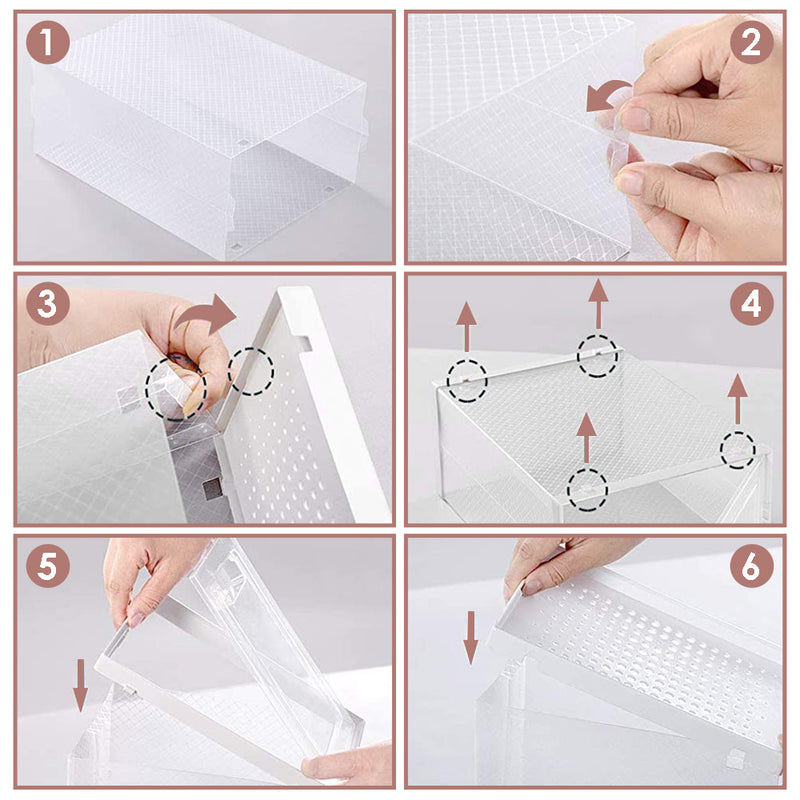 1
2
3
4
5
6