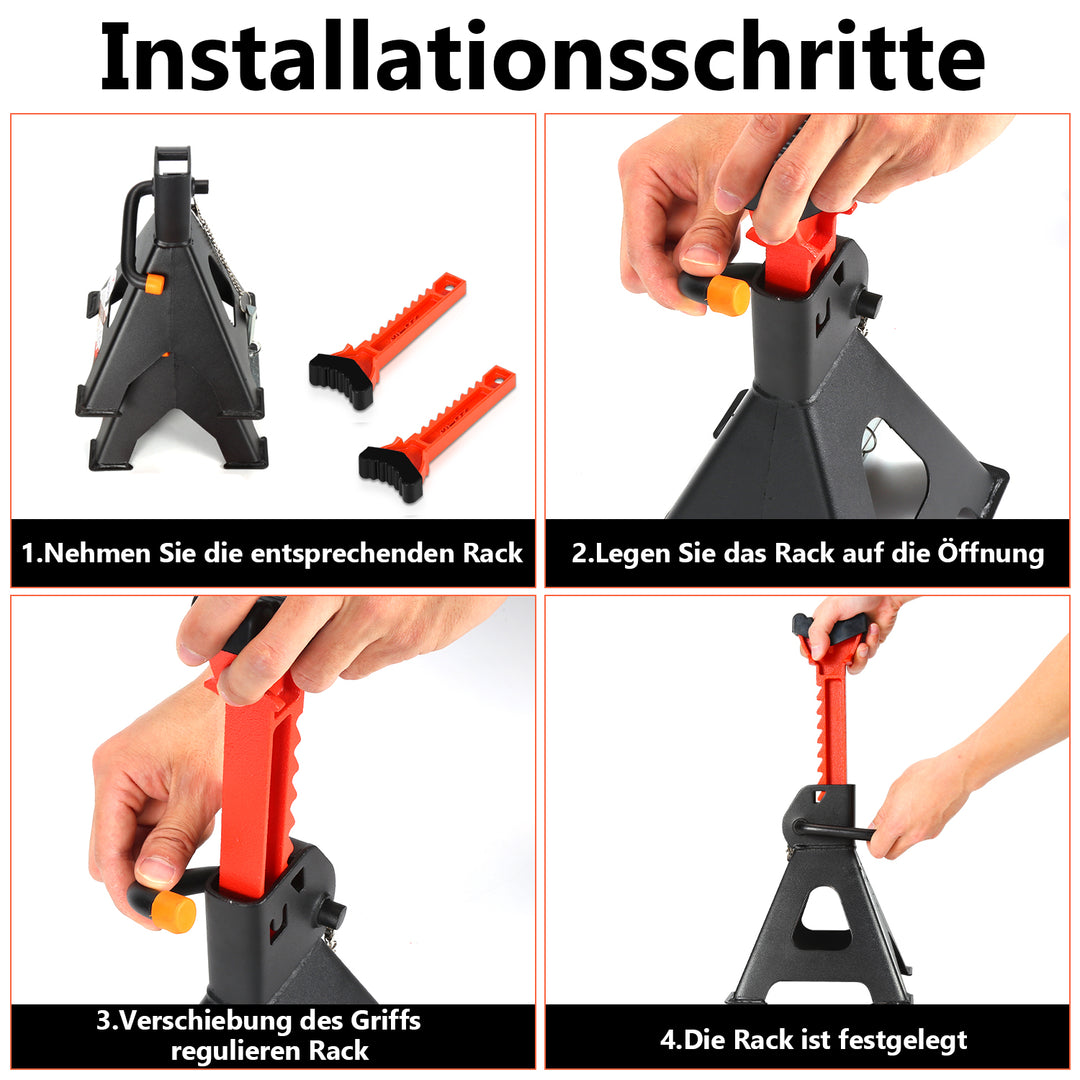 Installationsschritte

1.Nehmen Sie die entsprechenden Rack

2.Legen Sie das Rack auf die Öffnung

3.Verschiebung des Griffs regulieren Rack

4.Die Rack ist festgelegt