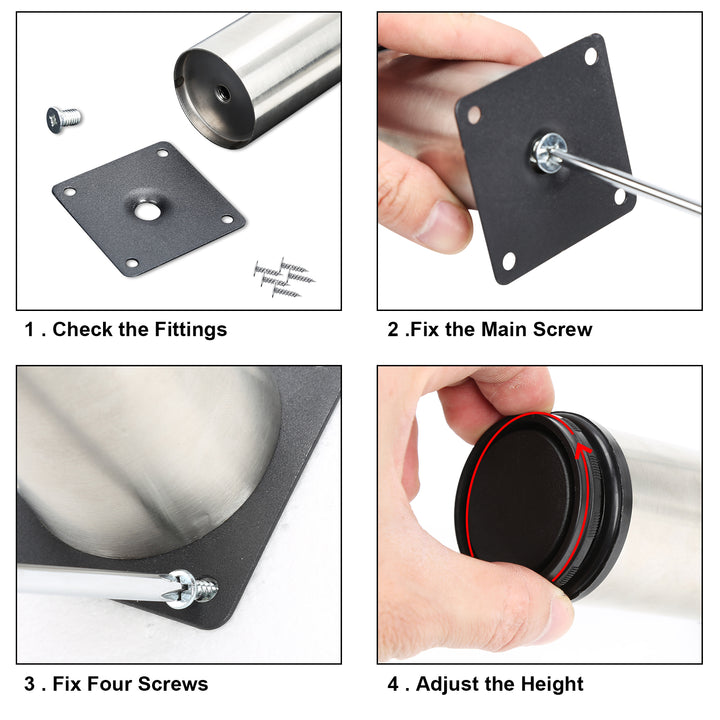 1 . Check the Fittings

2 .Fix the Main Screw

3 . Fix Four Screws

4 . Adjust the Height