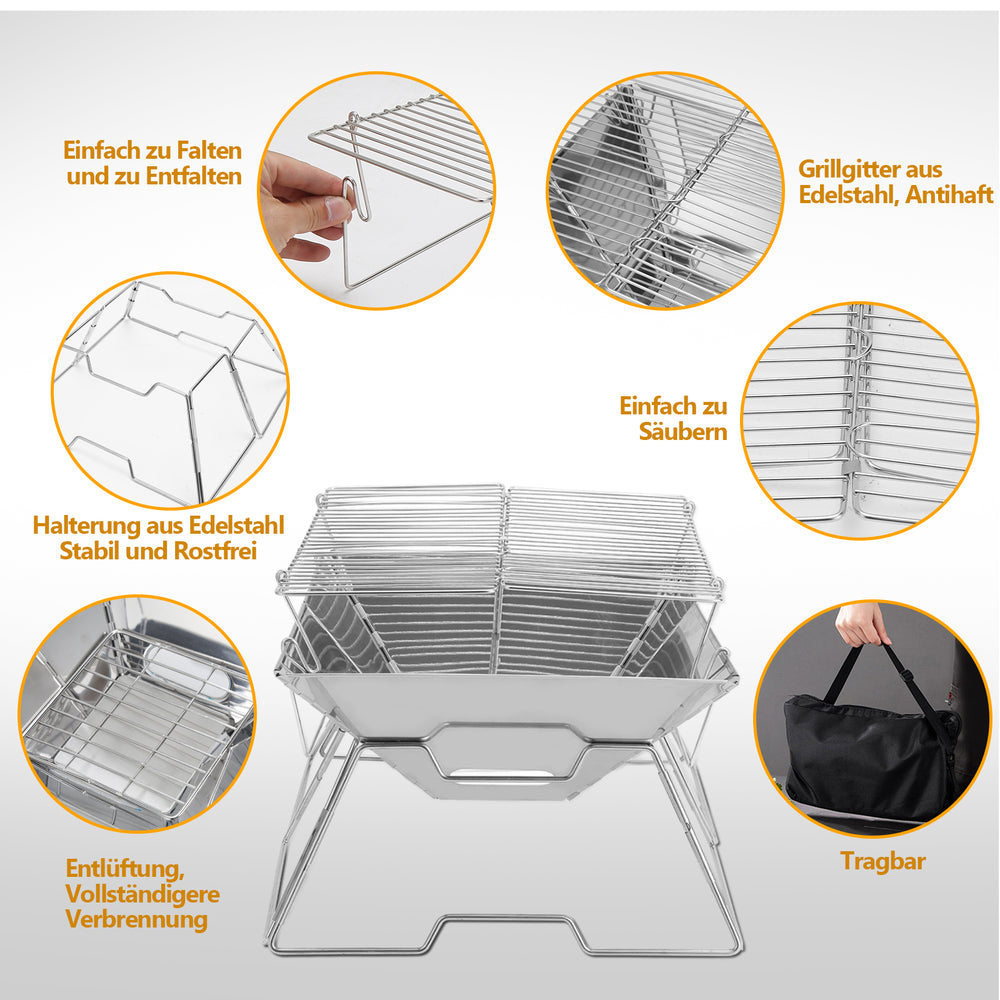 Einfach zu Falten und zu Entfalten

Grillgitter aus Edelstahl, Antihaft

Einfach zu Säubern

Halterung aus Edelstahl Stabil und Rostfrei

Entlüftung, Vollständigere Verbrennung

Tragbar