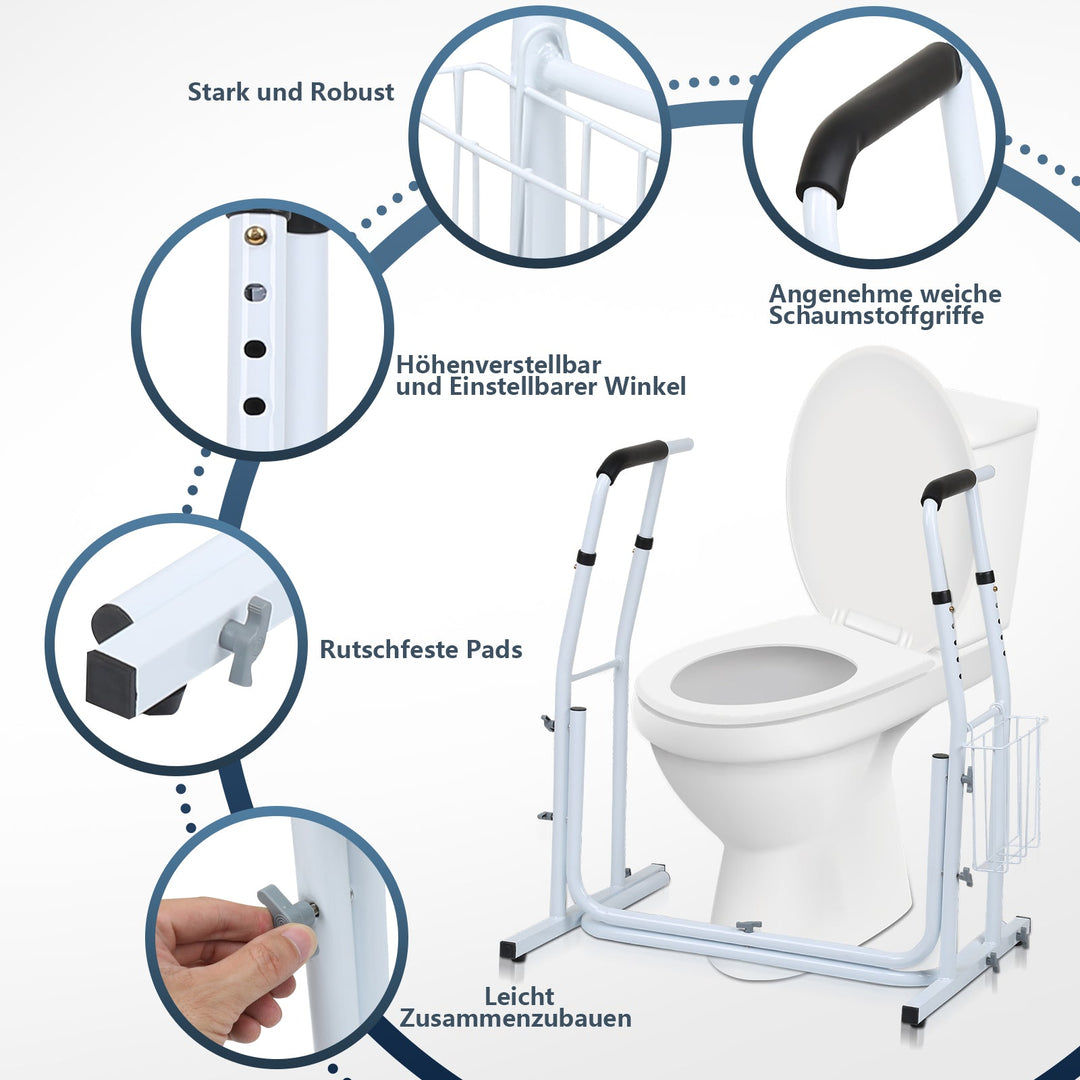 Stark und Robust

Angenehme weiche Schaumstoffgriffe

Höhenverstellbar und Einstellbarer Winkel

Rutschfeste Pads

Leicht Zusammenzubauen