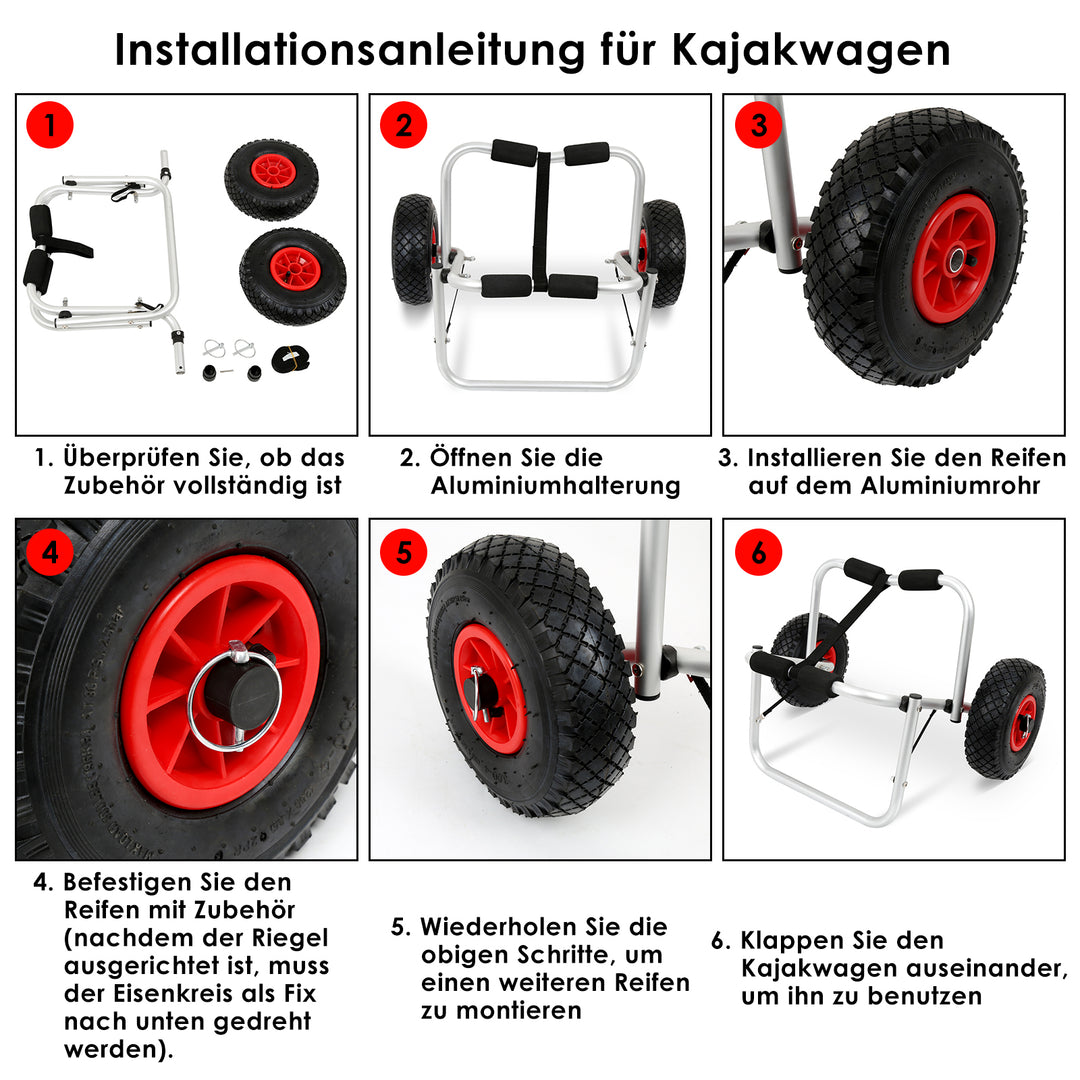 Installationsanleitung für Kajakwagen

1

2

3

1. Überprüfen Sie, ob das Zubehör vollständig ist

2. Öffnen Sie die Aluminiumhalterung

3. Installieren Sie den Reifen auf dem Aluminiumrohr

4

5

6

4. Befestigen Sie den Reifen mit Zubehör (nachdem der Riegel ausgerichtet ist, muss der Eisenkreis als Fix nach unten gedreht werden).

5. Wiederholen Sie die obigen Schritte, um einen weiteren Reifen zu montieren

6. Klappen Sie den Kajakwagen auseinander, um ihn zu benutzen