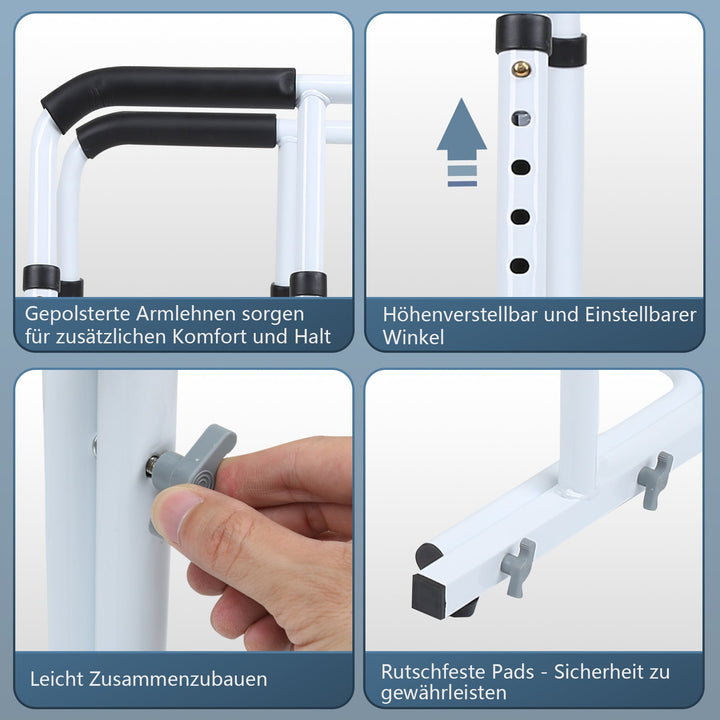 Gepolsterte Armlehnen sorgen für zusätzlichen Komfort und Halt

Höhenverstellbar und Einstellbarer Winkel

Leicht Zusammenzubauen

Rutschfeste Pads - Sicherheit zu gewährleisten