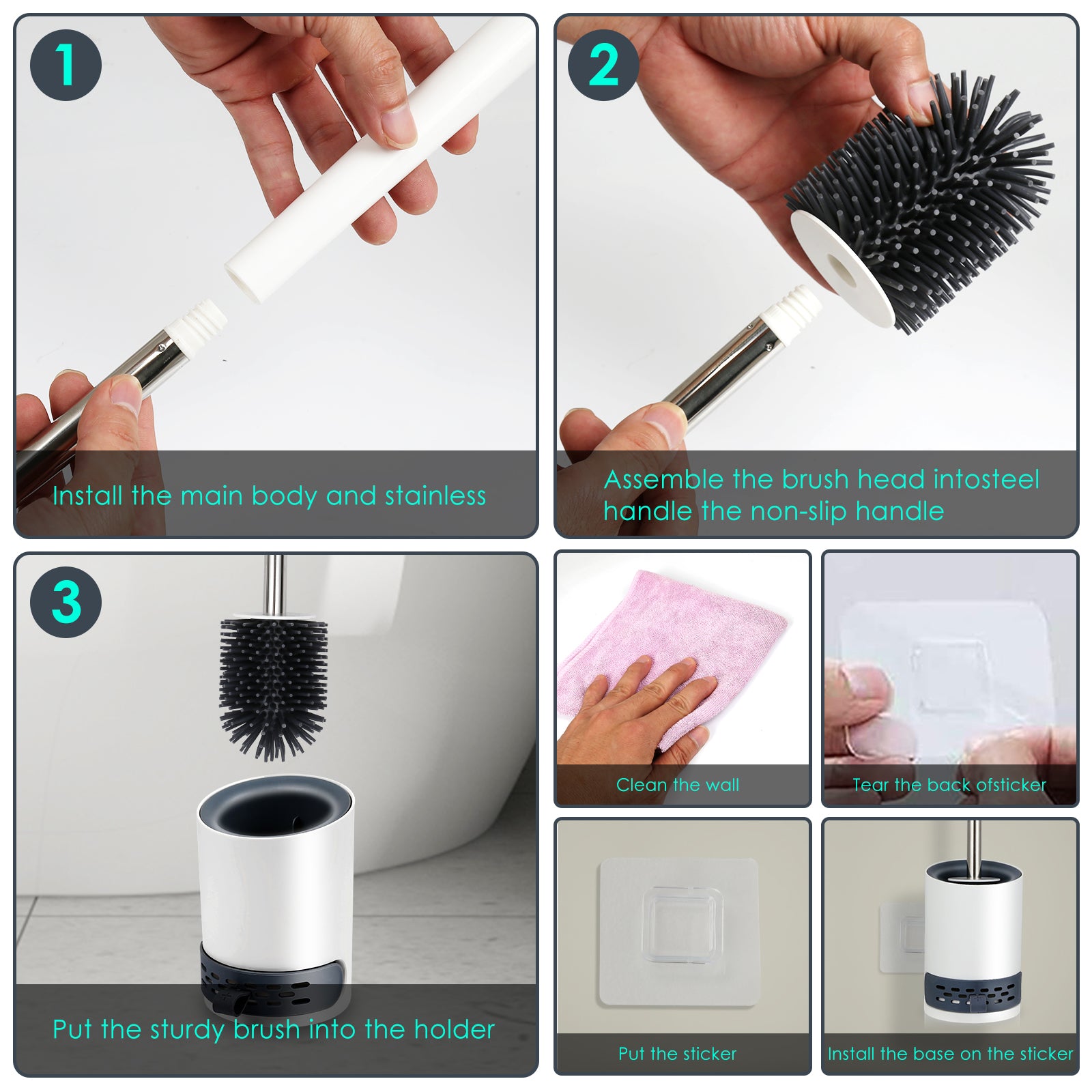 1

Install the main body and stainless

2

Assemble the brush head intosteel handle the non-slip handle

3

Put the sturdy brush into the holder

Clean the wall

Tear the back ofsticker

Put the sticker

Install the base on the sticker