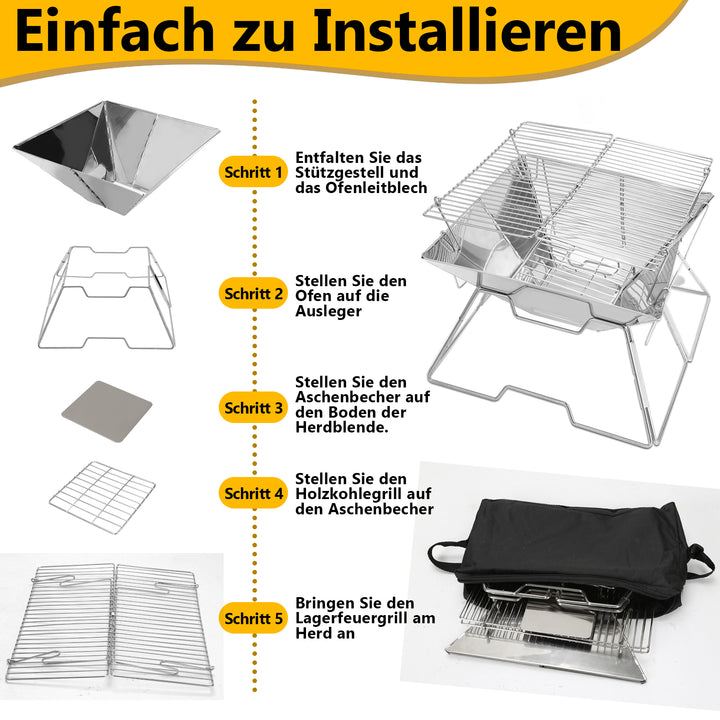 Einfach zu Installieren

Schritt 1 Entfalten Sie das Stützgestell und das Ofenleitblech

Schritt 2 Stellen Sie den Ofen auf die Ausleger

Schritt 3 Stellen Sie den Aschenbecher auf den Boden der Herdblende.

Schritt 4 Stellen Sie den Holzkohlegrill auf den Aschenbecher

Schritt 5 Bringen Sie den Lagerfeuergrill am Herd an