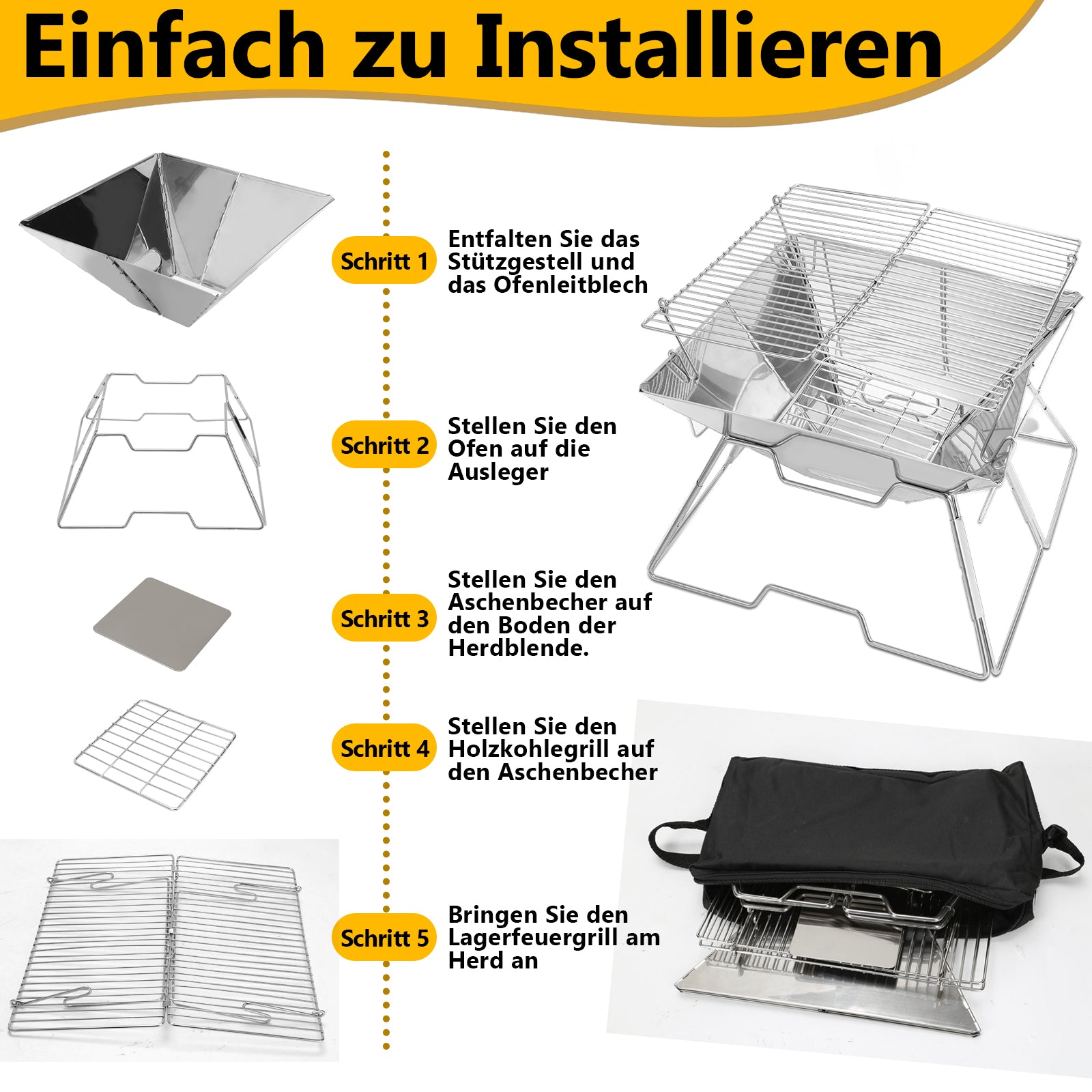 Einfach zu Installieren

Schritt 1 Entfalten Sie das Stützgestell und das Ofenleitblech

Schritt 2 Stellen Sie den Ofen auf die Ausleger

Schritt 3 Stellen Sie den Aschenbecher auf den Boden der Herdblende.

Schritt 4 Stellen Sie den Holzkohlegrill auf den Aschenbecher

Schritt 5 Bringen Sie den Lagerfeuergrill am Herd an