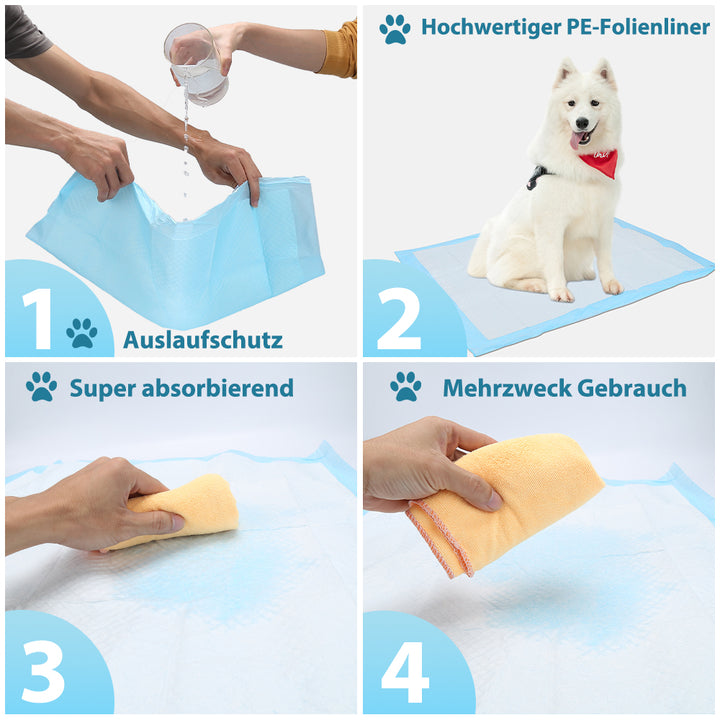 1 Auslaufschutz

Hochwertiger PE-Folienliner

2

Super absorbierend

3

Mehrzweck Gebrauch

4