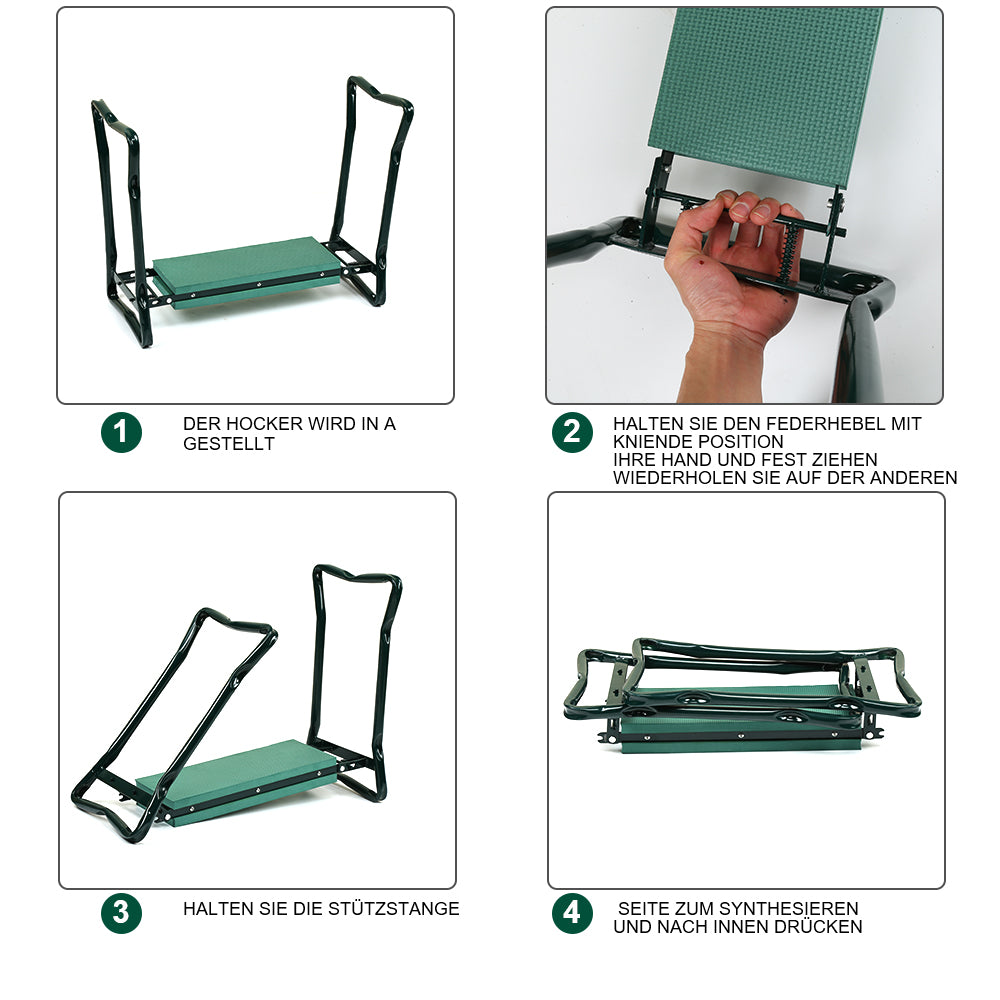 1

DER HOCKER WIRD IN A GESTELLT

2

HALTEN SIE DEN FEDERHEBEL MIT KNIENDE POSITION
IHRE HAND UND FEST ZIEHEN
WIEDERHOLEN SIE AUF DER ANDEREN

3

HALTEN SIE DIE STÜTZSTANGE

4

SEITE ZUM SYNTHESIEREN
UND NACH INNEN DRÜCKEN