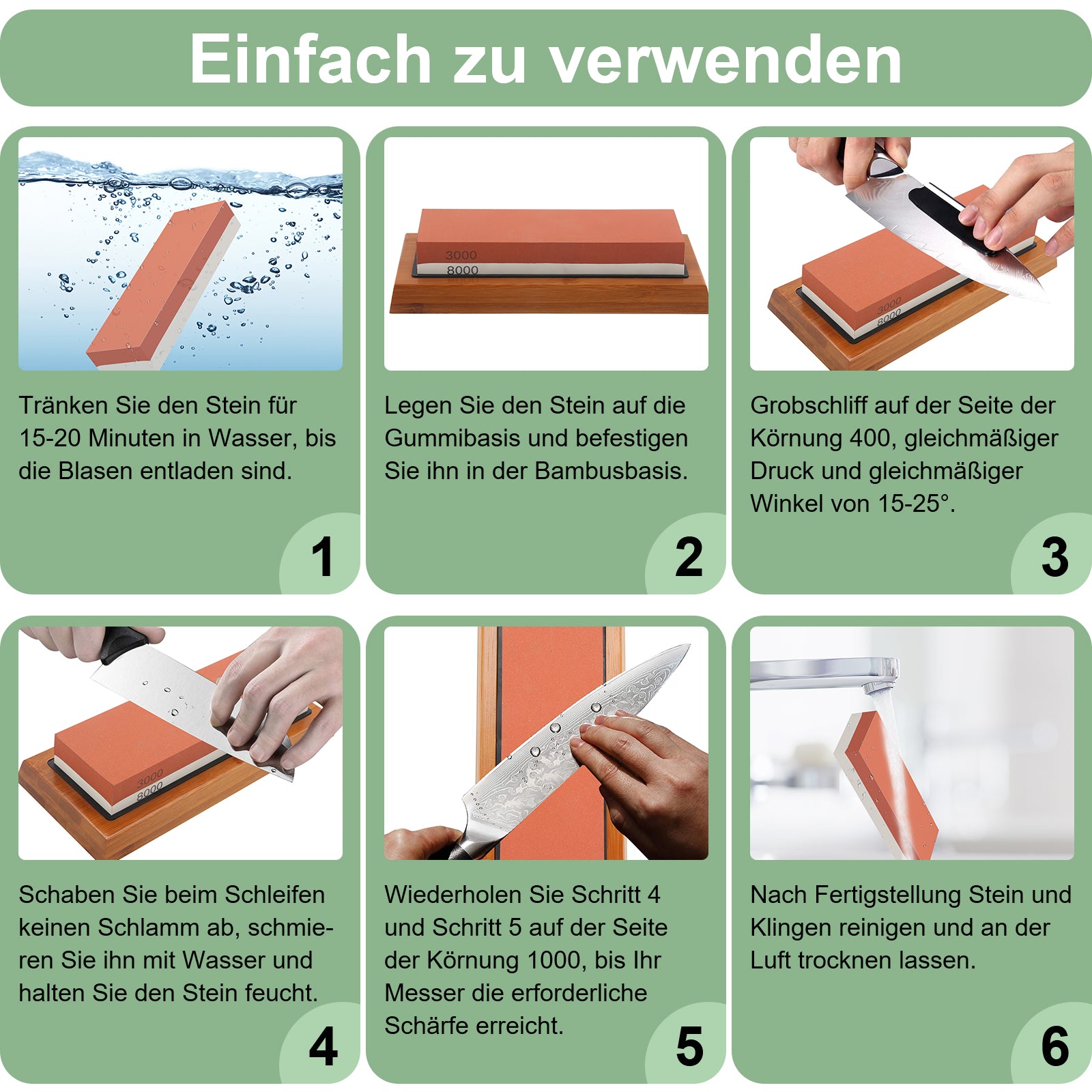 Einfach zu verwenden

Tränken Sie den Stein für 15-20 Minuten in Wasser, bis die Blasen entladen sind.

1

3000
8000

Legen Sie den Stein auf die Gummibasis und befestigen Sie ihn in der Bambusbasis.

2

3000
8000

Grobschliff auf der Seite der Körnung 400, gleichmäßiger Druck und gleichmäßiger Winkel von 15-25°.

3

3000
8000

Schaben Sie beim Schleifen keinen Schlamm ab, schmieren Sie ihn mit Wasser und halten Sie den Stein feucht.

4

Wiederholen Sie Schritt 4 und Schritt 5 auf der Seite der Körnung 1000, bis Ihr Messer die erforderliche Schärfe erreicht.

5

Nach Fertigstellung Stein und Klingen reinigen und an der Luft trocknen lassen.

6