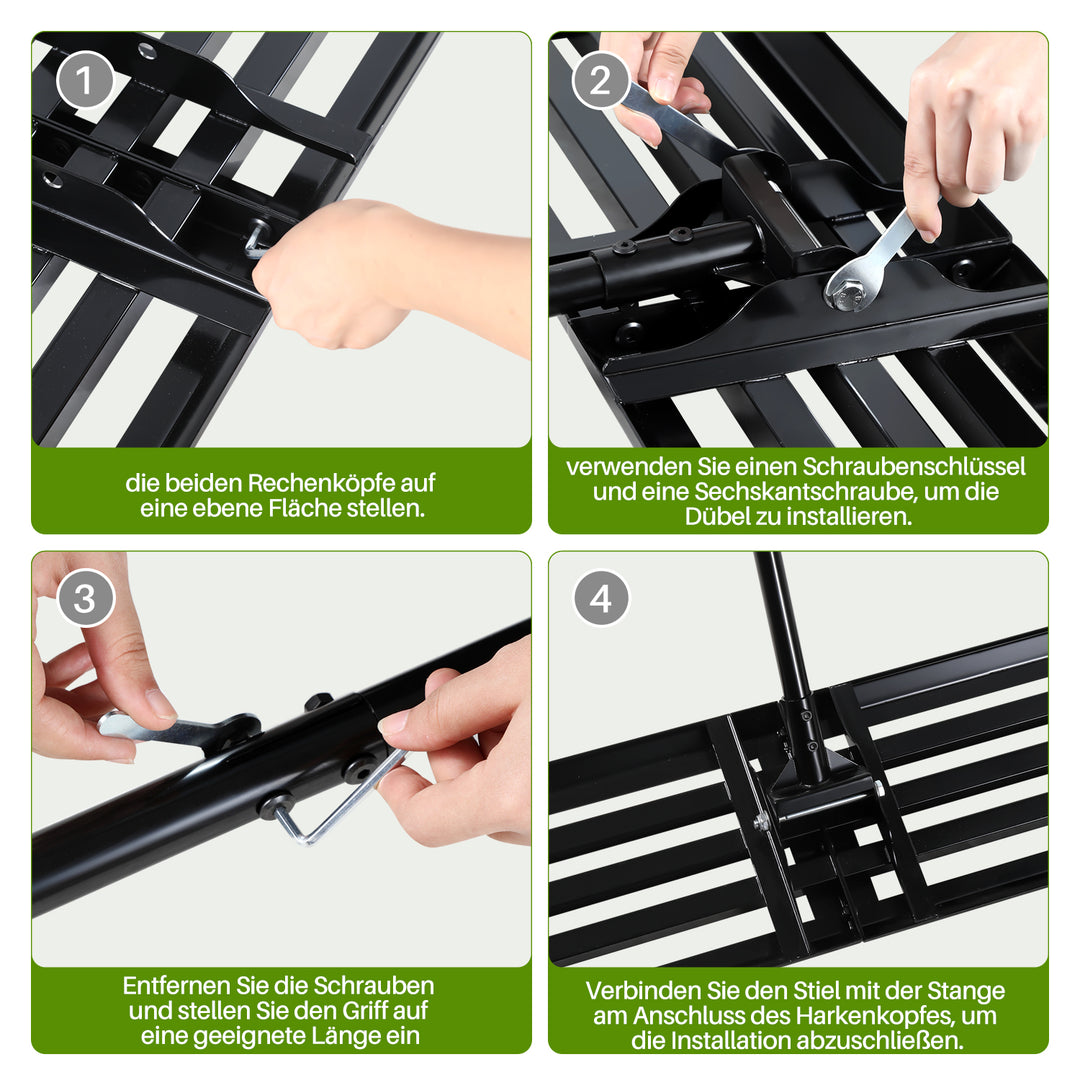 1

die beiden Rechenköpfe auf eine ebene Fläche stellen.

2

verwenden Sie einen Schraubenschlüssel und eine Sechskantschraube, um die Dübel zu installieren.

3

Entfernen Sie die Schrauben und stellen Sie den Griff auf eine geeignete Länge ein

4

Verbinden Sie den Stiel mit der Stange am Anschluss des Harkenkopfes, um die Installation abzuschließen.