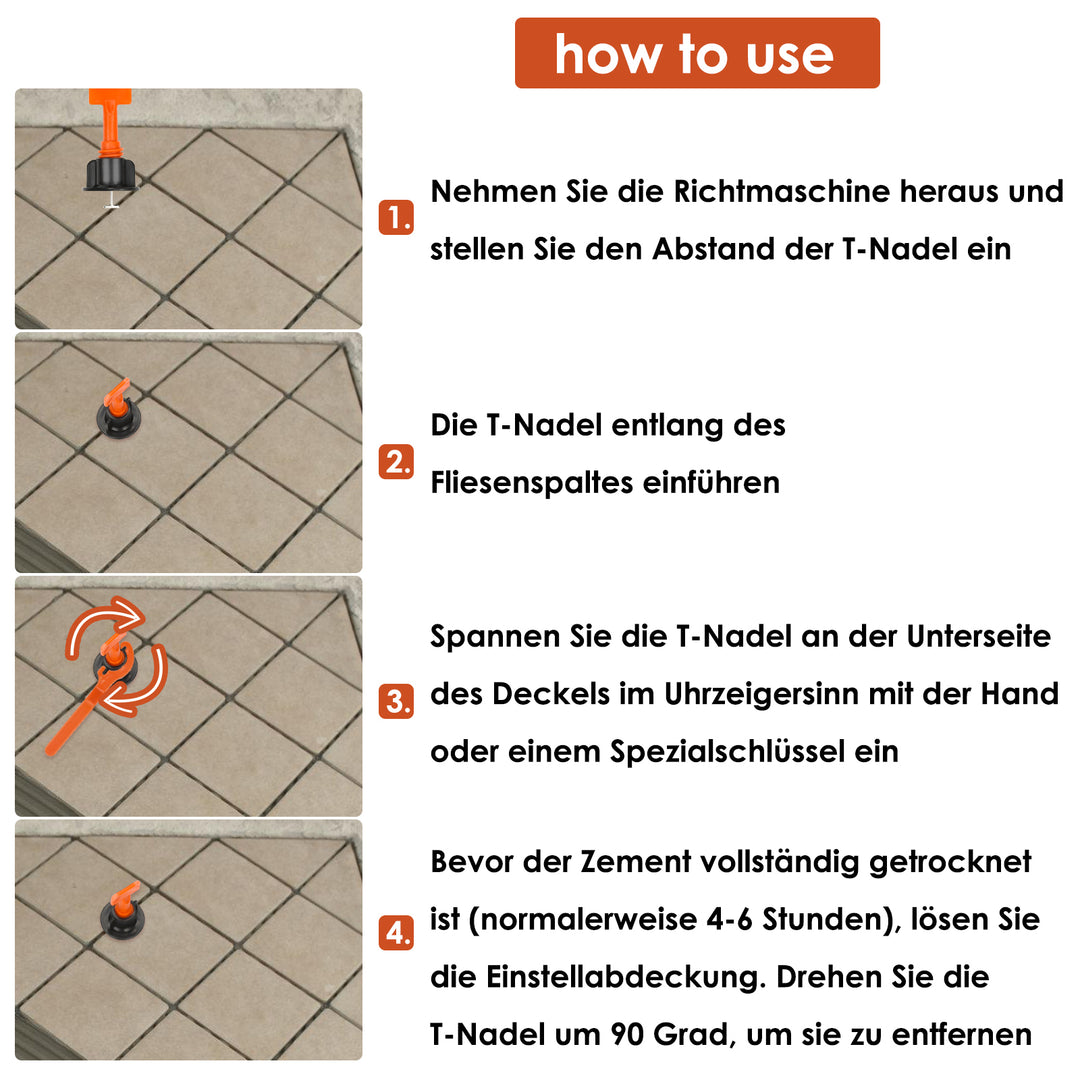 how to use

1. Nehmen Sie die Richtmaschine heraus und stellen Sie den Abstand der T-Nadel ein

2. Die T-Nadel entlang des Fliesenspaltes einführen

3. Spannen Sie die T-Nadel an der Unterseite des Deckels im Uhrzeigersinn mit der Hand oder einem Spezialschlüssel ein

4. Bevor der Zement vollständig getrocknet ist (normalerweise 4-6 Stunden), lösen Sie die Einstellabdeckung. Drehen Sie die T-Nadel um 90 Grad, um sie zu entfernen