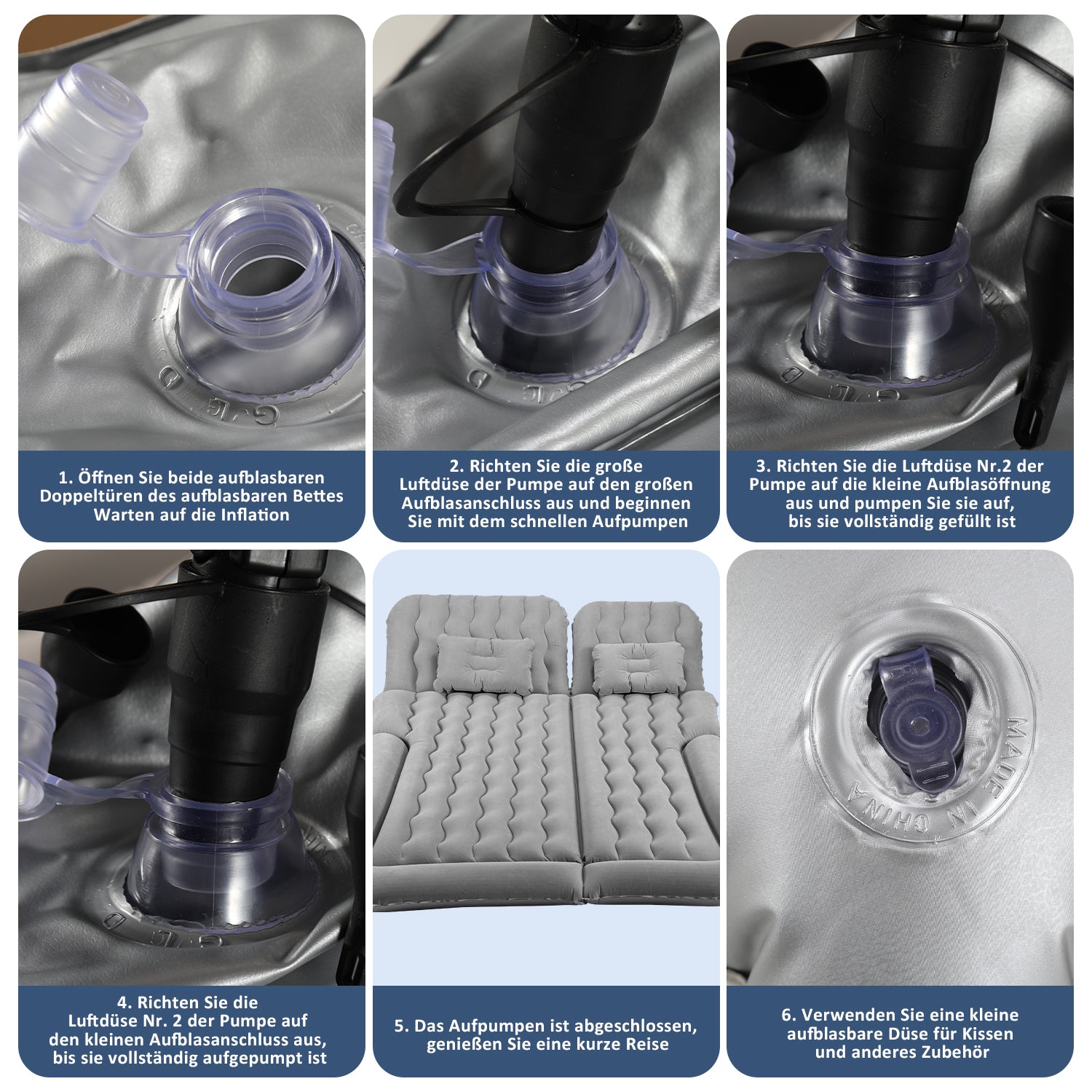 1. Öffnen Sie beide aufblasbaren Doppeltüren des aufblasbaren Bettes Warten auf die Inflation

2. Richten Sie die große Luftdüse der Pumpe auf den großen Aufblasanschluss aus und beginnen Sie mit dem schnellen Aufpumpen

3. Richten Sie die Luftdüse Nr.2 der Pumpe auf die kleine Aufblasöffnung aus und pumpen Sie sie auf, bis sie vollständig gefüllt ist

4. Richten Sie die Luftdüse Nr. 2 der Pumpe auf den kleinen Aufblasanschluss aus, bis sie vollständig aufgepumpt ist

5. Das Aufpumpen ist abgeschlossen, genießen Sie eine kurze Reise

MADE IN CHINA

6. Verwenden Sie eine kleine aufblasbare Düse für Kissen und anderes Zubehör