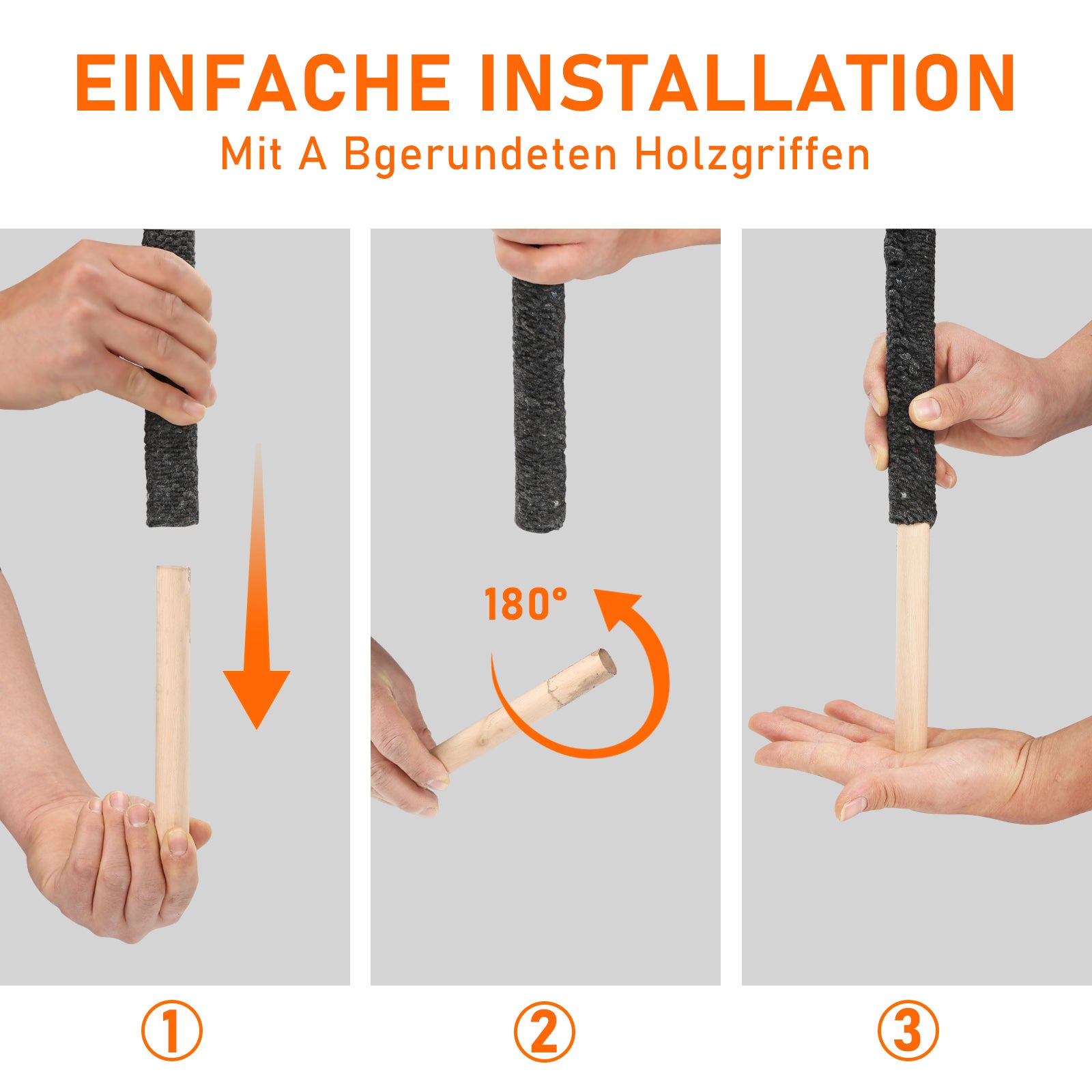 EINFACHE INSTALLATION
Mit A Bgerundeten Holzgriffen

180°

①

②

③