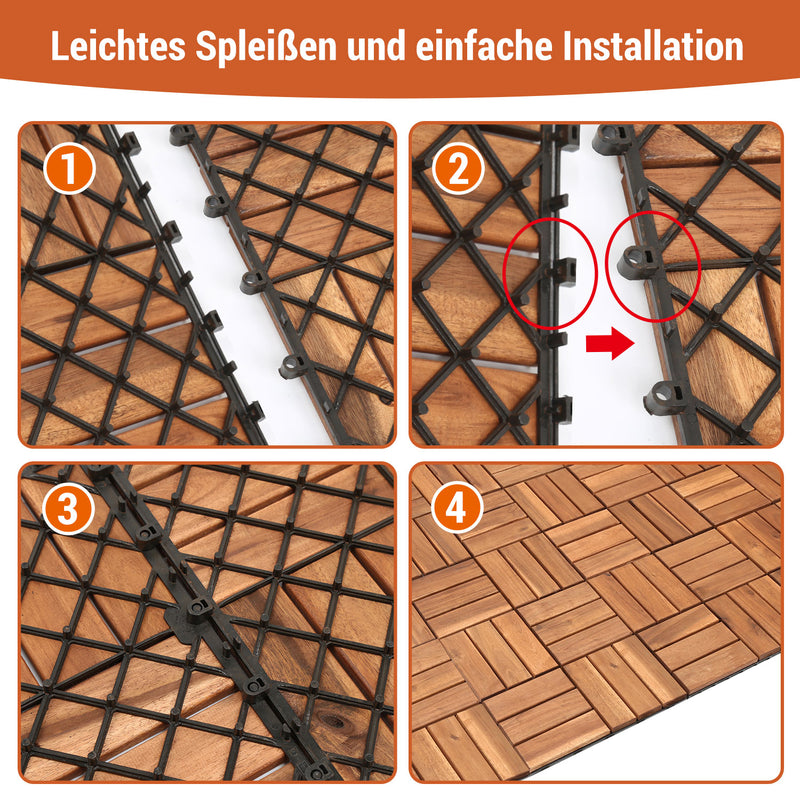 Leichtes Spleißen und einfache Installation

1

2

3

4