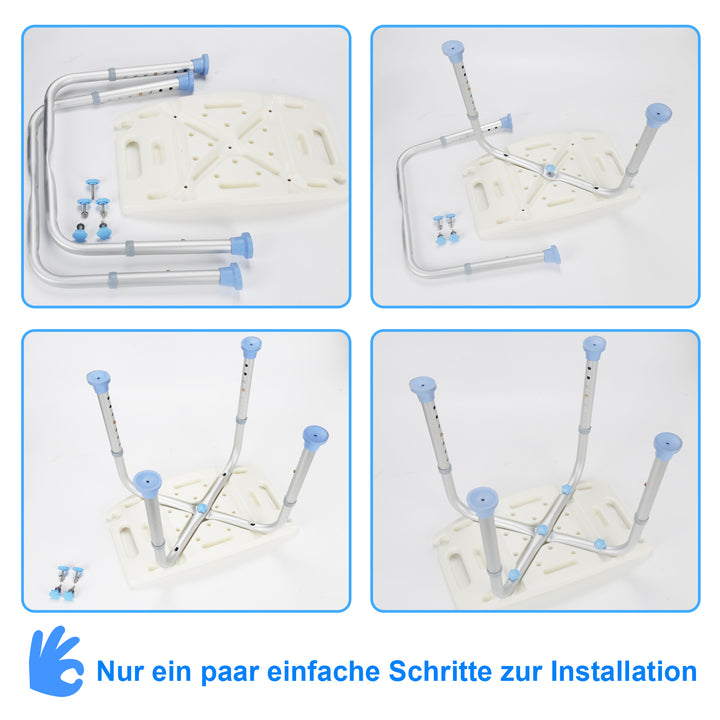 Nur ein paar einfache Schritte zur Installation