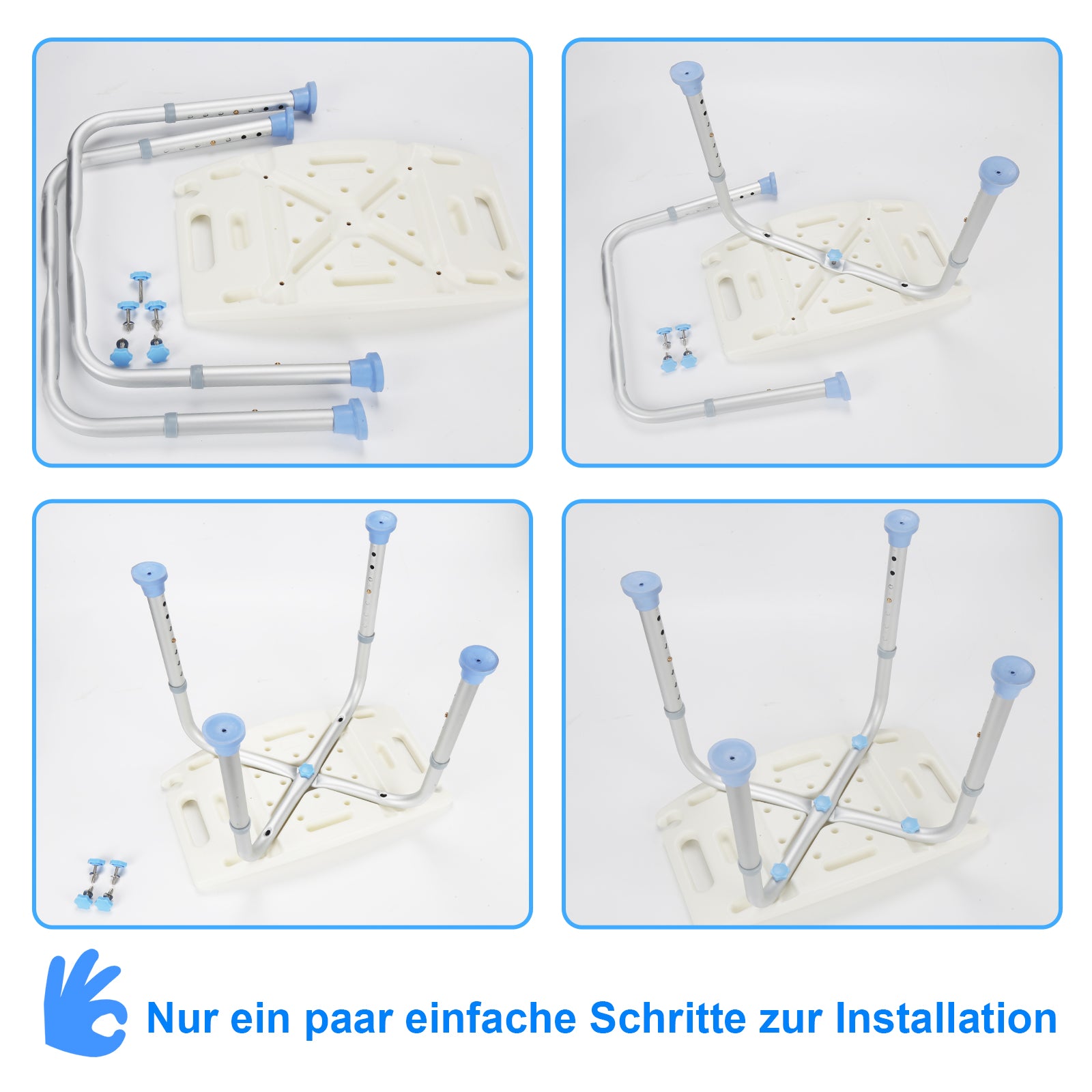 Nur ein paar einfache Schritte zur Installation