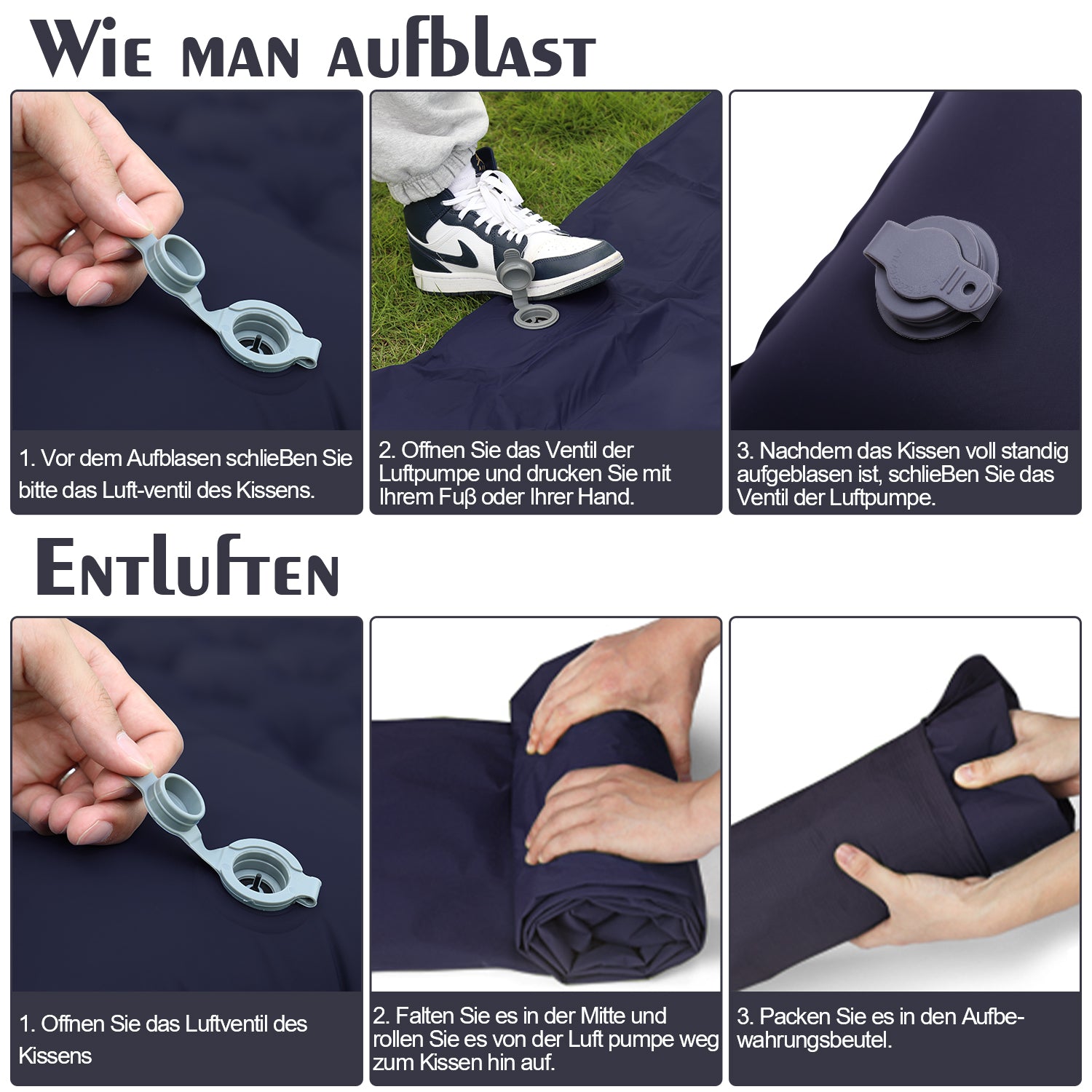 Wie man aufblast

1. Vor dem Aufblasen schlieBen Sie bitte das Luft-ventil des Kissens.

2. Offnen Sie das Ventil der Luftpumpe und drucken Sie mit Ihrem Fuβ oder Ihrer Hand.

3. Nachdem das Kissen voll standig aufgeblasen ist, schlieBen Sie das Ventil der Luftpumpe.

Entluften

1. Offnen Sie das Luftventil des Kissens

2. Falten Sie es in der Mitte und rollen Sie es von der Luft pumpe weg zum Kissen hin auf.

3. Packen Sie es in den Aufbewahrungsbeutel.