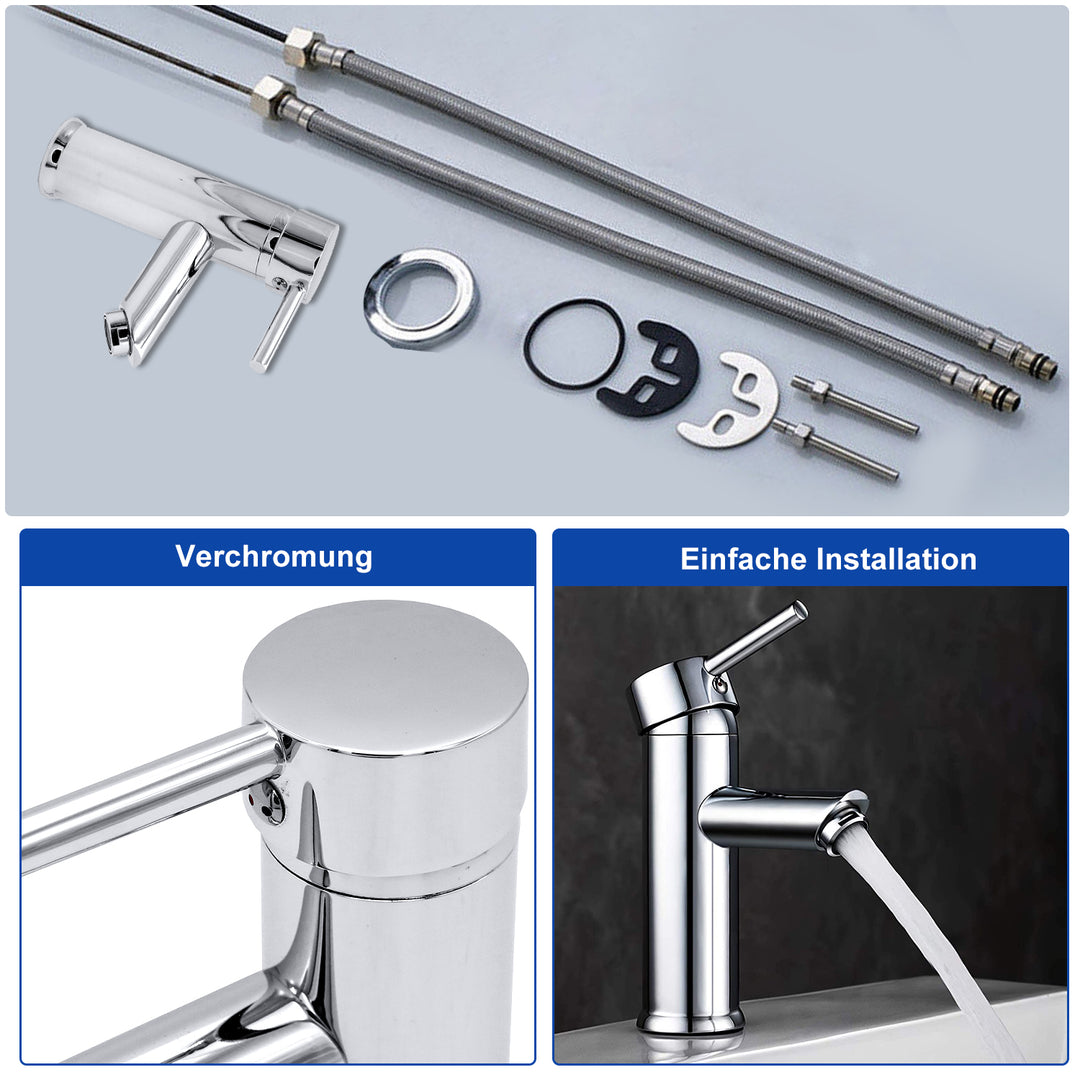 Verchromung

Einfache Installation