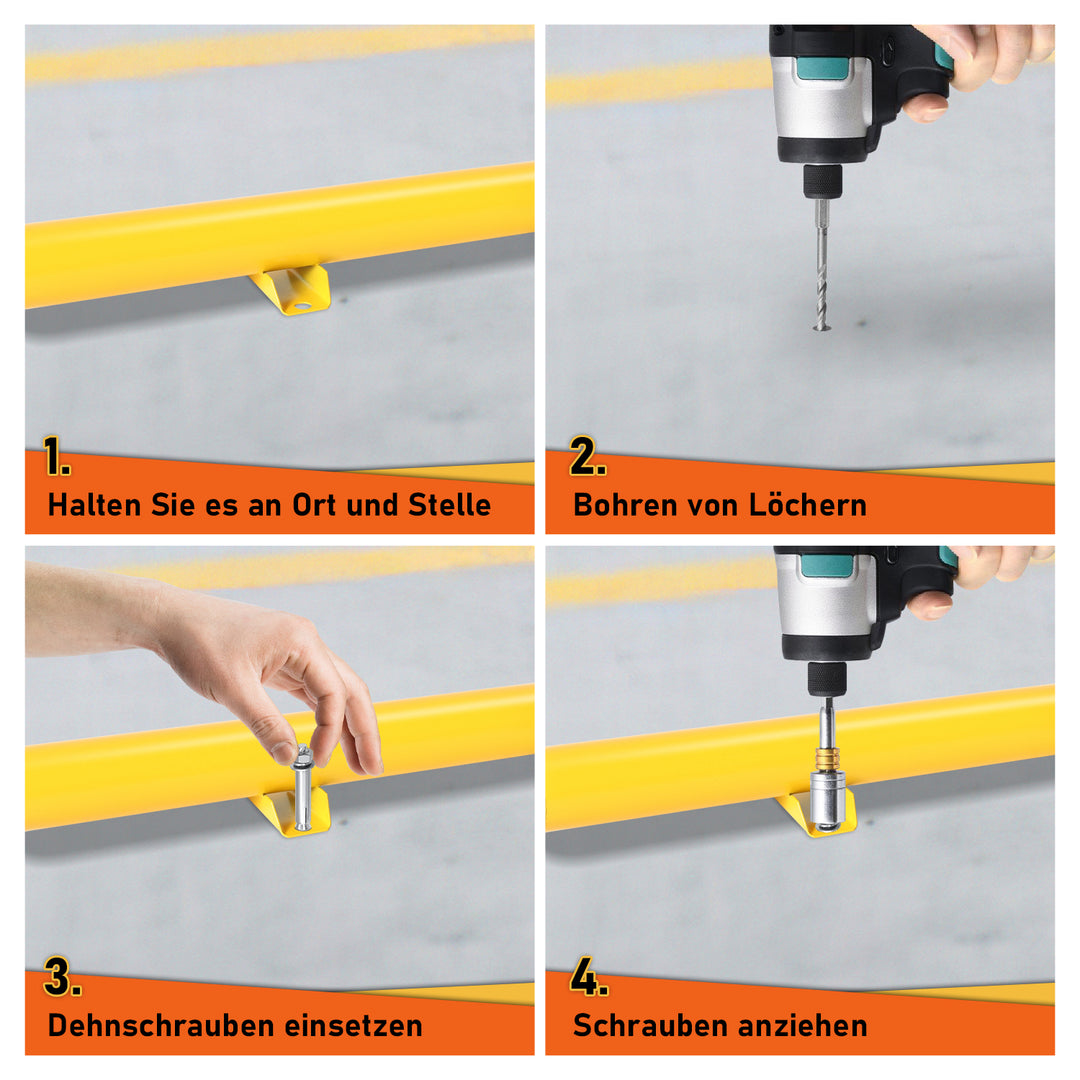 1.
Halten Sie es an Ort und Stelle

2.
Bohren von Löchern

3.
Dehnschrauben einsetzen

4.
Schrauben anziehen