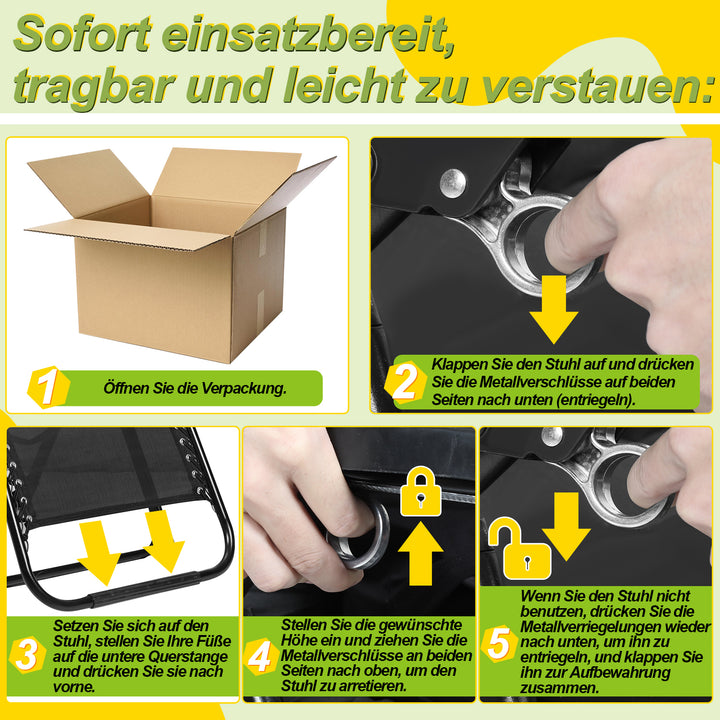 Sofort einsatzbereit, tragbar und leicht zu verstauen:

1 Öffnen Sie die Verpackung.

2 Klappen Sie den Stuhl auf und drücken Sie die Metallverschlüsse auf beiden Seiten nach unten (entriegeln).

3 Setzen Sie sich auf den Stuhl, stellen Sie Ihre Füße auf die untere Querstange und drücken Sie sie nach vorne.

4 Stellen Sie die gewünschte Höhe ein und ziehen Sie die Metallverschlüsse an beiden Seiten nach oben, um den Stuhl zu arretieren.

5 Wenn Sie den Stuhl nicht benutzen, drücken Sie die Metallverriegelungen wieder nach unten, um ihn zu entriegeln, und klappen Sie ihn zur Aufbewahrung zusammen.