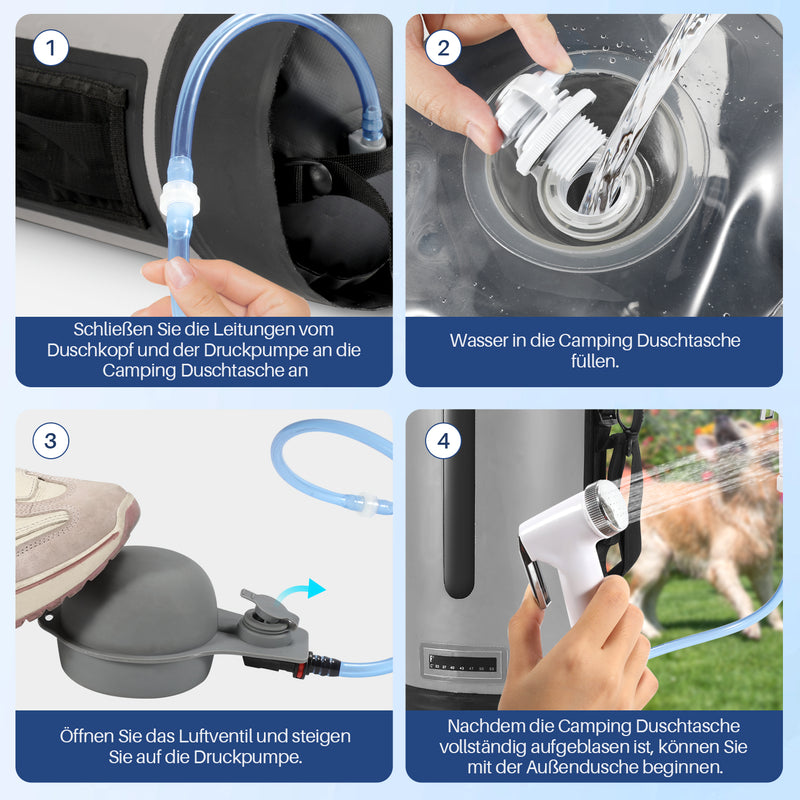 1

Schließen Sie die Leitungen vom Duschkopf und der Druckpumpe an die Camping Duschtasche an

2

Wasser in die Camping Duschtasche füllen.

3

Öffnen Sie das Luftventil und steigen Sie auf die Druckpumpe.

4

Nachdem die Camping Duschtasche vollständig aufgeblasen ist, können Sie mit der Außendusche beginnen.