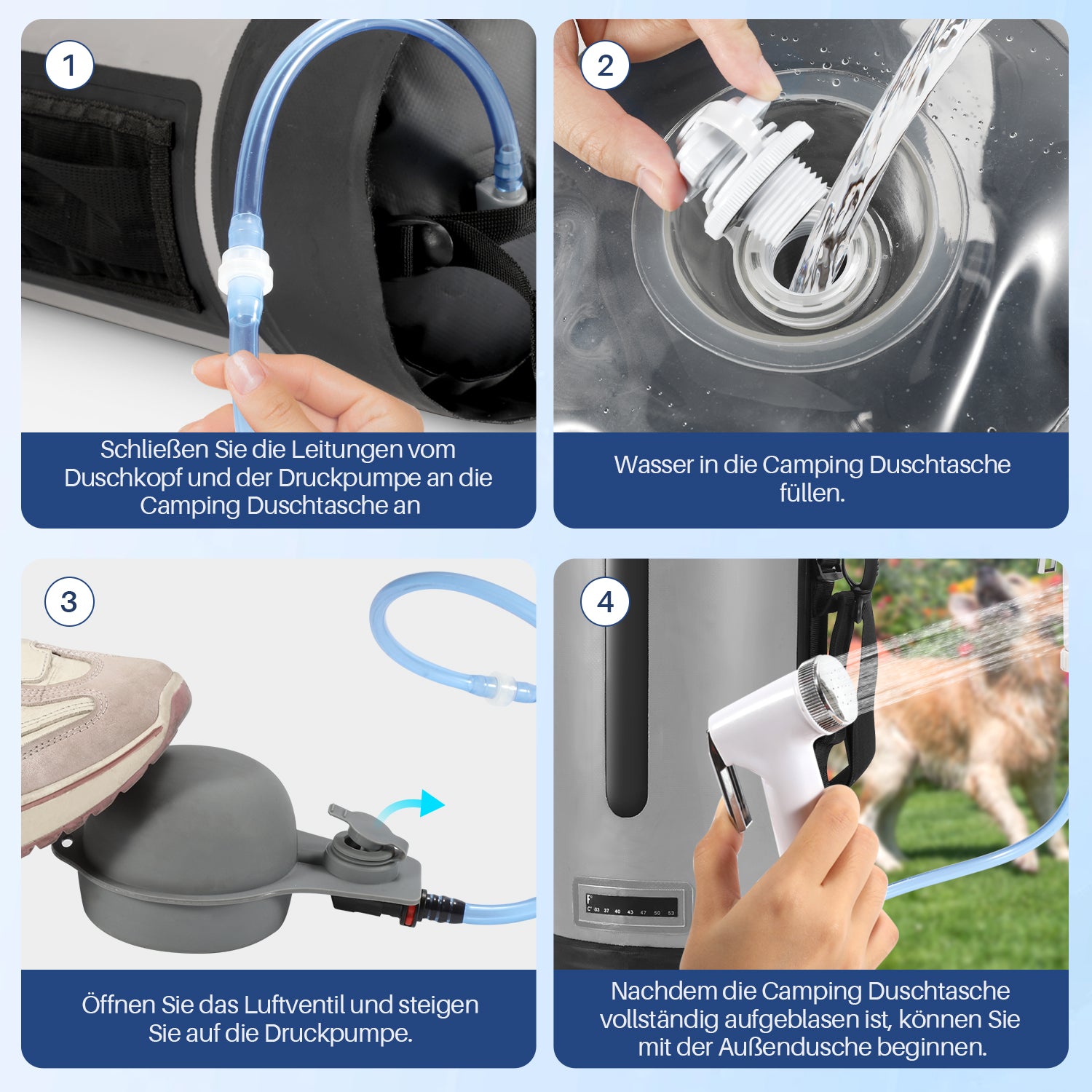 1

Schließen Sie die Leitungen vom Duschkopf und der Druckpumpe an die Camping Duschtasche an

2

Wasser in die Camping Duschtasche füllen.

3

Öffnen Sie das Luftventil und steigen Sie auf die Druckpumpe.

4

F
C 33 37 40 43 47 50 53

Nachdem die Camping Duschtasche vollständig aufgeblasen ist, können Sie mit der Außendusche beginnen.