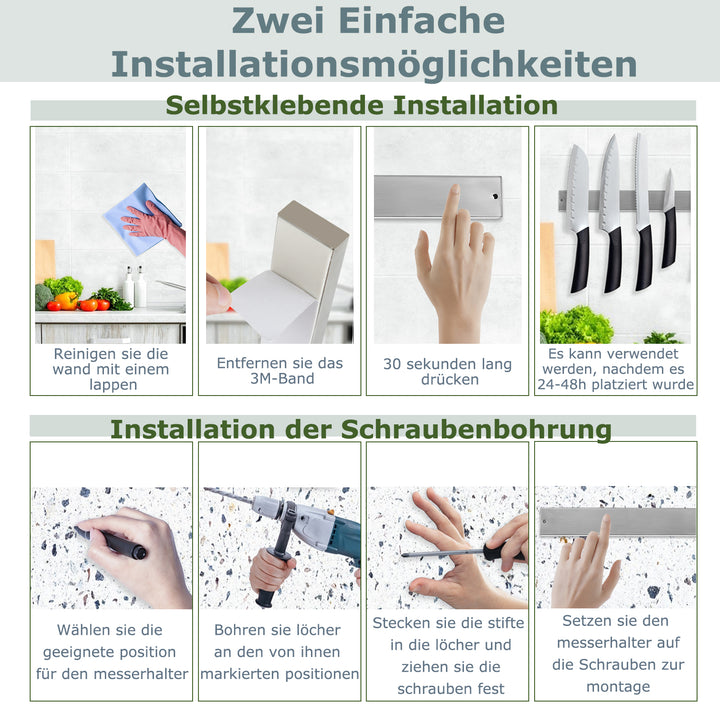 Zwei Einfache Installationsmöglichkeiten

Selbstklebende Installation

Reinigen sie die wand mit einem lappen

Entfernen sie das 3M-Band

30 sekunden lang drücken

Es kann verwendet werden, nachdem es 24-48h platziert wurde

Installation der Schraubenbohrung

Wählen sie die geeignete position für den messerhalter

Bohren sie löcher an den von ihnen markierten positionen

Stecken sie die stifte in die löcher und ziehen sie die schrauben fest

Setzen sie den messerhalter auf die Schrauben zur montage