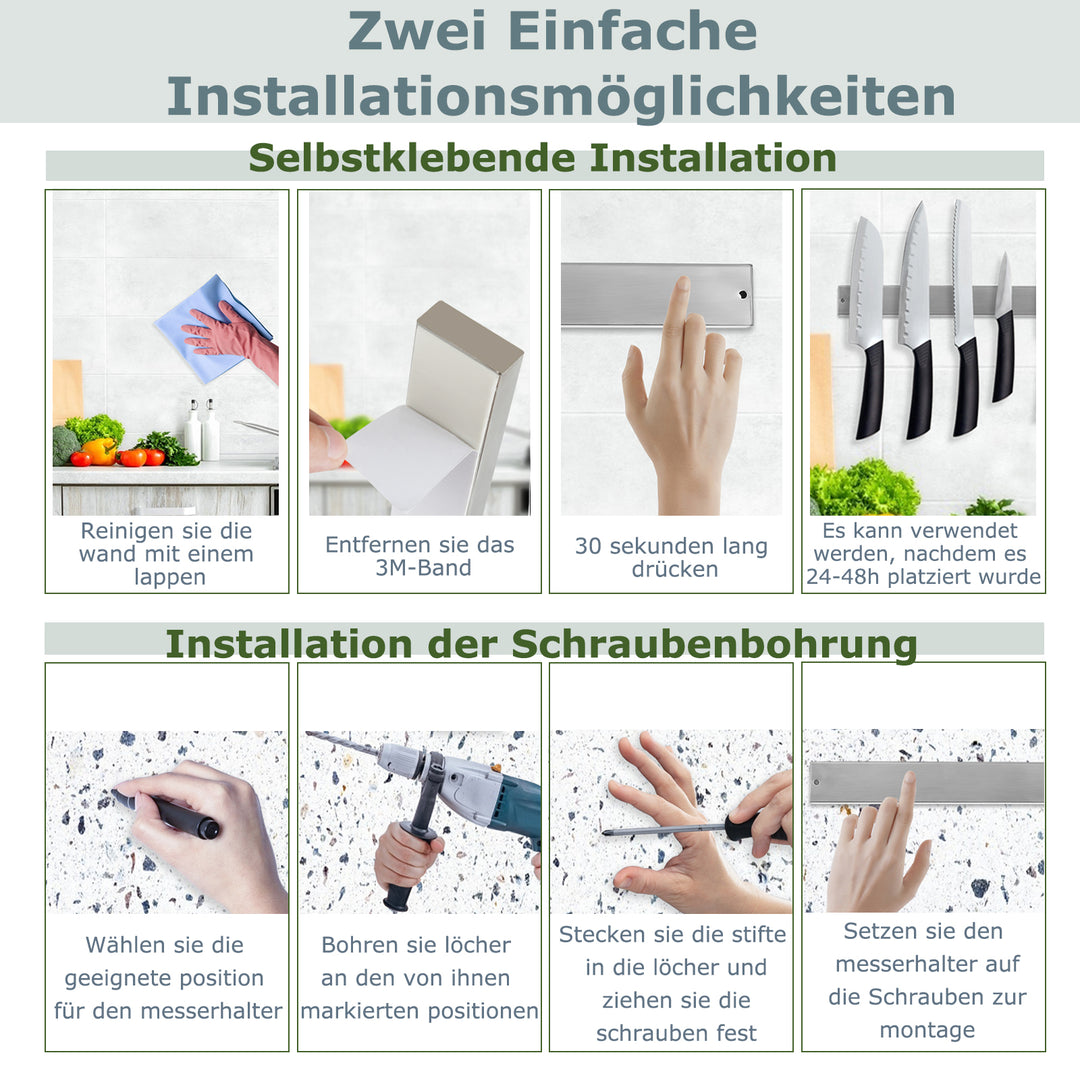 Zwei Einfache Installationsmöglichkeiten

Selbstklebende Installation

Reinigen sie die wand mit einem lappen

Entfernen sie das 3M-Band

30 sekunden lang drücken

Es kann verwendet werden, nachdem es 24-48h platziert wurde

Installation der Schraubenbohrung

Wählen sie die geeignete position für den messerhalter

Bohren sie löcher an den von ihnen markierten positionen

Stecken sie die stifte in die löcher und ziehen sie die schrauben fest

Setzen sie den messerhalter auf die Schrauben zur montage