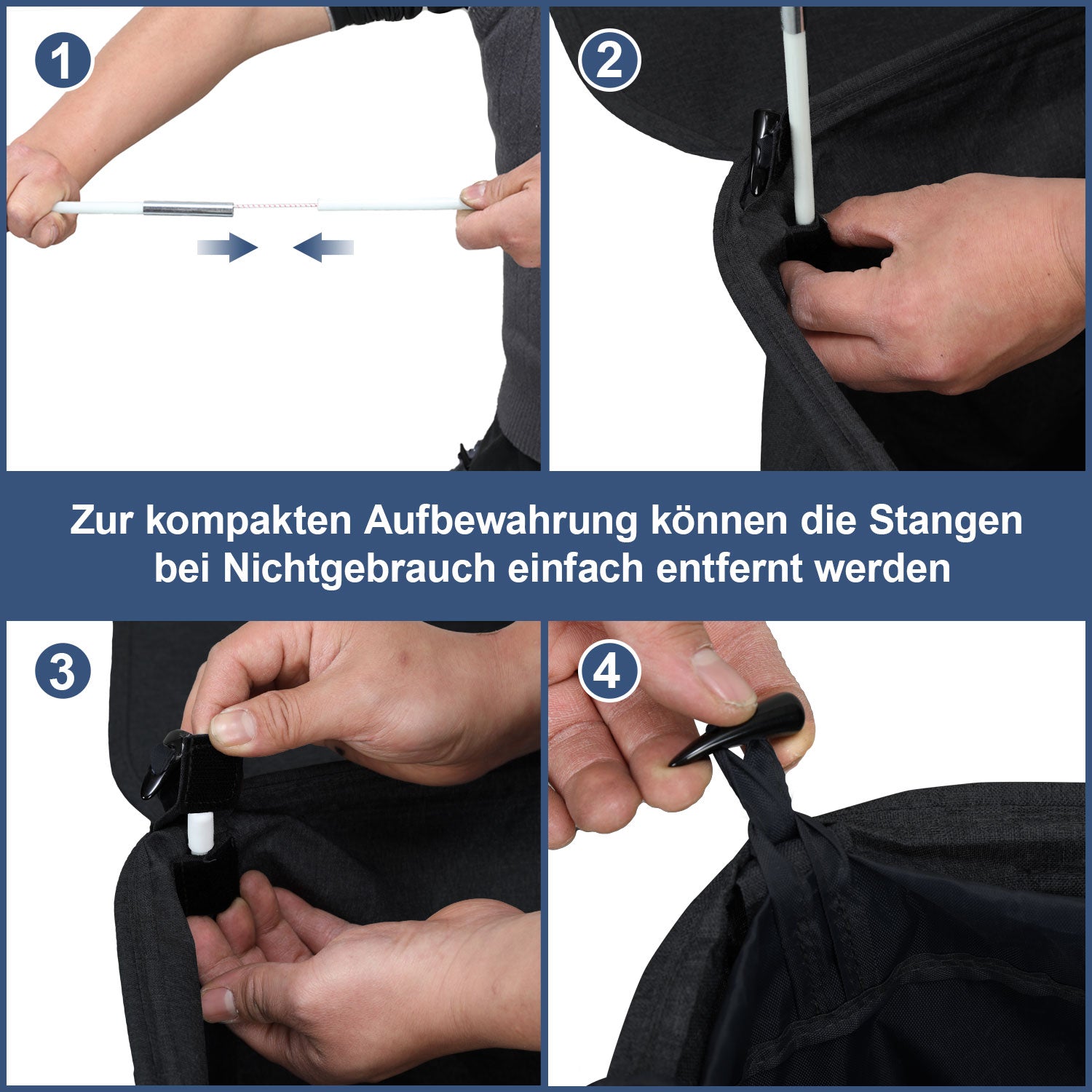 1

2

Zur kompakten Aufbewahrung können die Stangen bei Nichtgebrauch einfach entfernt werden

3

4