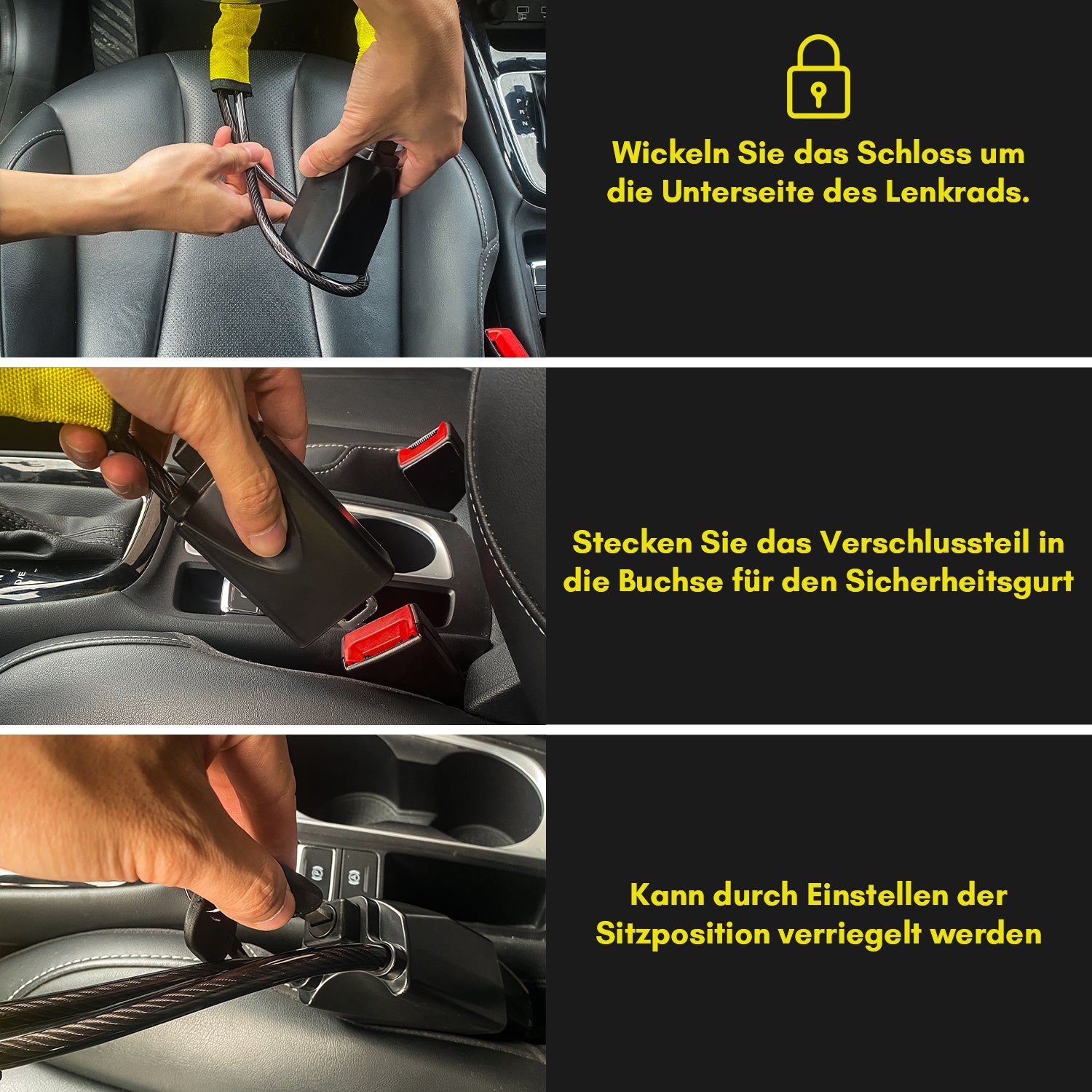 Wickeln Sie das Schloss um die Unterseite des Lenkrads.

Stecken Sie das Verschlussteil in die Buchse für den Sicherheitsgurt

Kann durch Einstellen der Sitzposition verriegelt werden