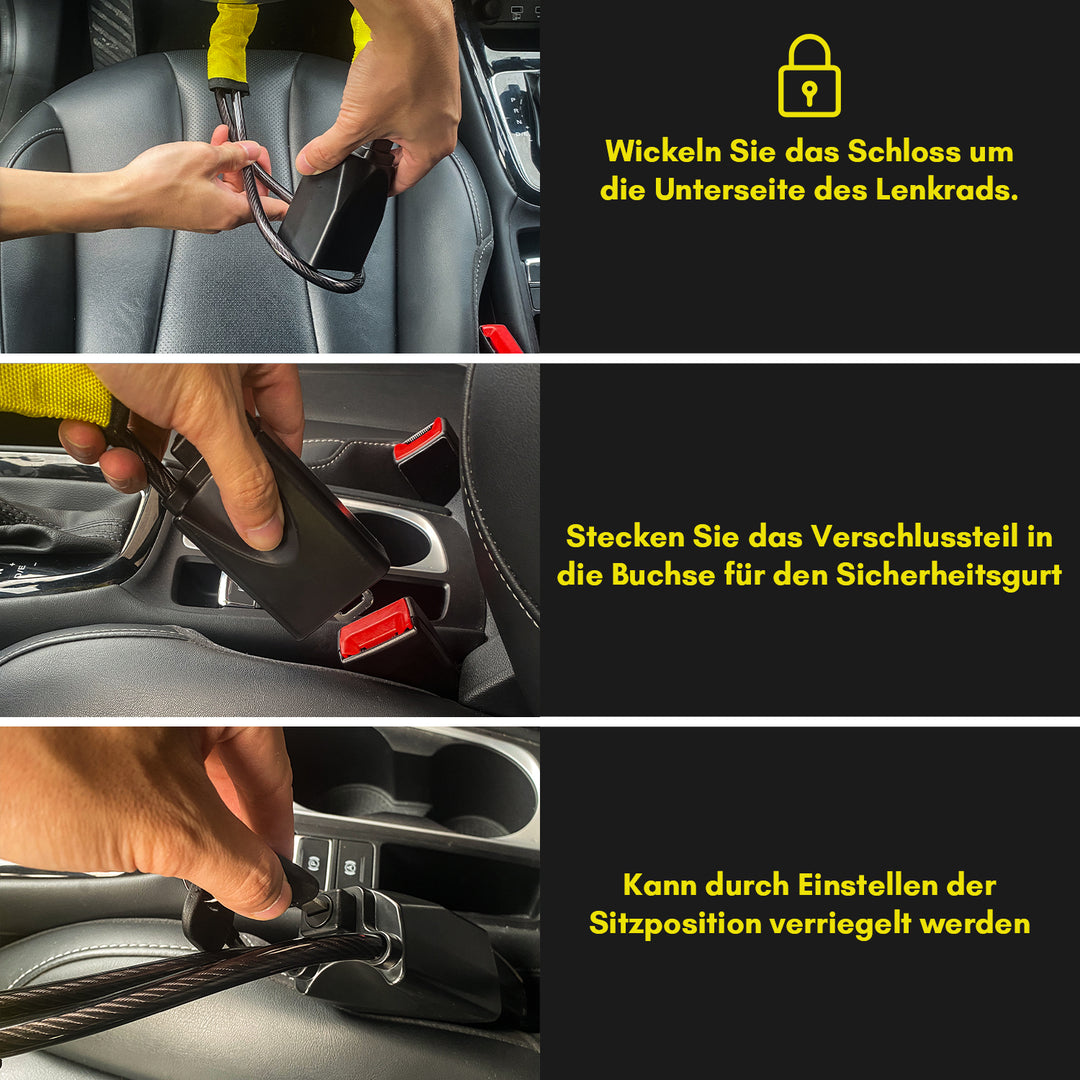 Wickeln Sie das Schloss um die Unterseite des Lenkrads.

Stecken Sie das Verschlussteil in die Buchse für den Sicherheitsgurt

Kann durch Einstellen der Sitzposition verriegelt werden