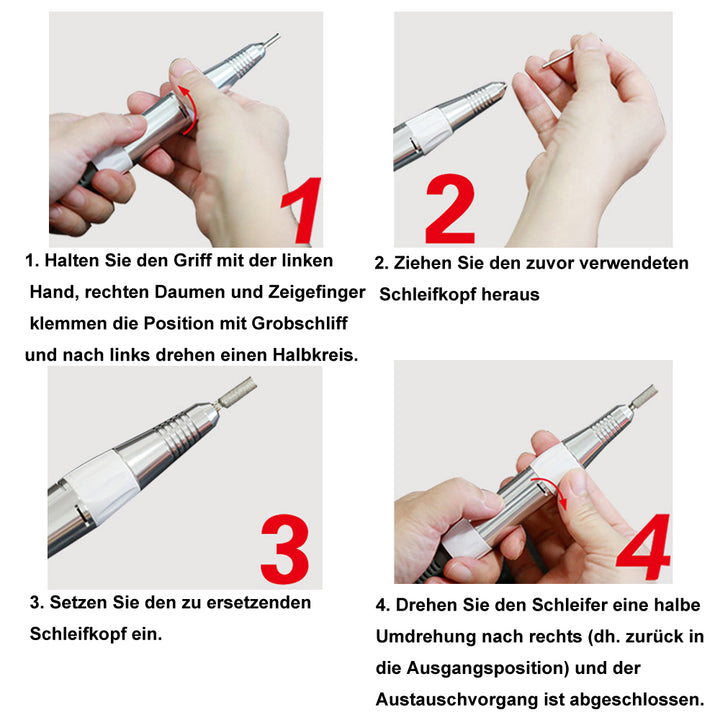 1

1. Halten Sie den Griff mit der linken Hand, rechten Daumen und Zeigefinger klemmen die Position mit Grobschliff und nach links drehen einen Halbkreis.

2

2. Ziehen Sie den zuvor verwendeten Schleifkopf heraus

3

3. Setzen Sie den zu ersetzenden Schleifkopf ein.

4

4. Drehen Sie den Schleifer eine halbe Umdrehung nach rechts (dh. zurück in die Ausgangsposition) und der Austauschvorgang ist abgeschlossen.