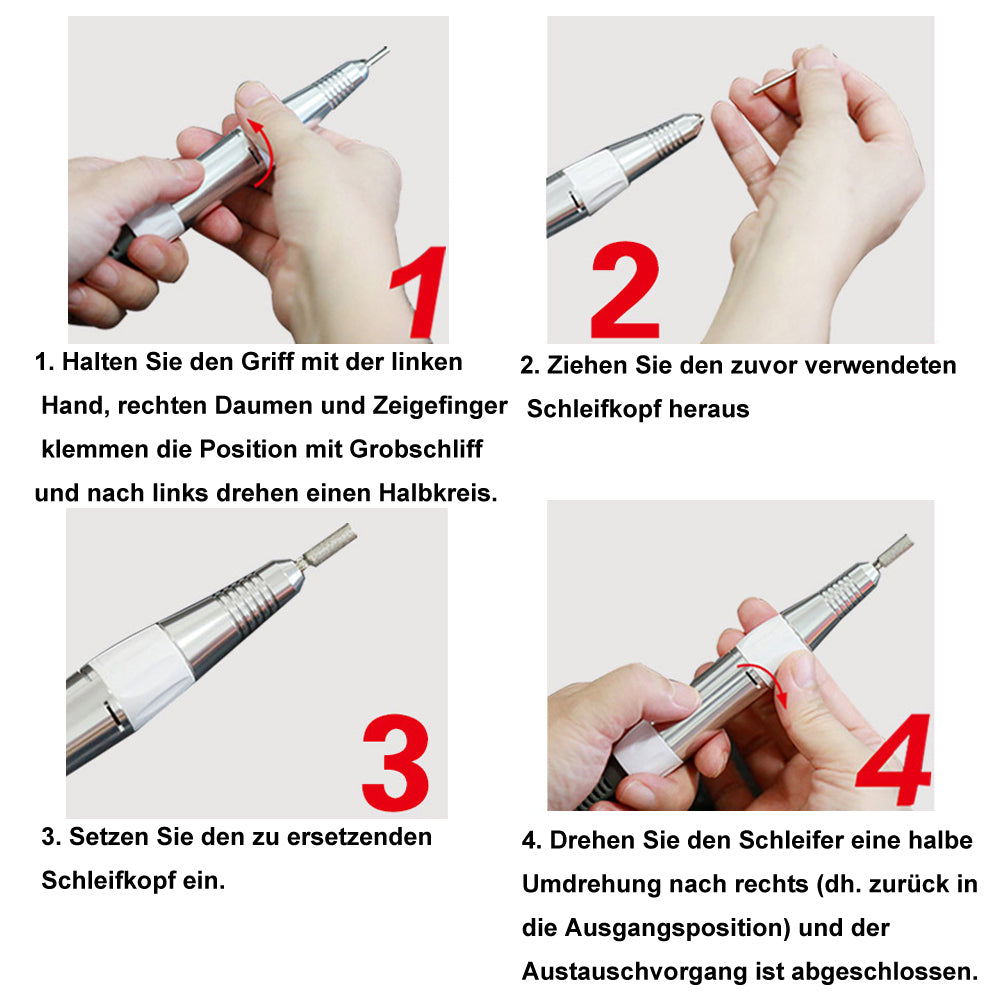 1

1. Halten Sie den Griff mit der linken Hand, rechten Daumen und Zeigefinger klemmen die Position mit Grobschliff und nach links drehen einen Halbkreis.

2

2. Ziehen Sie den zuvor verwendeten Schleifkopf heraus

3

3. Setzen Sie den zu ersetzenden Schleifkopf ein.

4

4. Drehen Sie den Schleifer eine halbe Umdrehung nach rechts (dh. zurück in die Ausgangsposition) und der Austauschvorgang ist abgeschlossen.